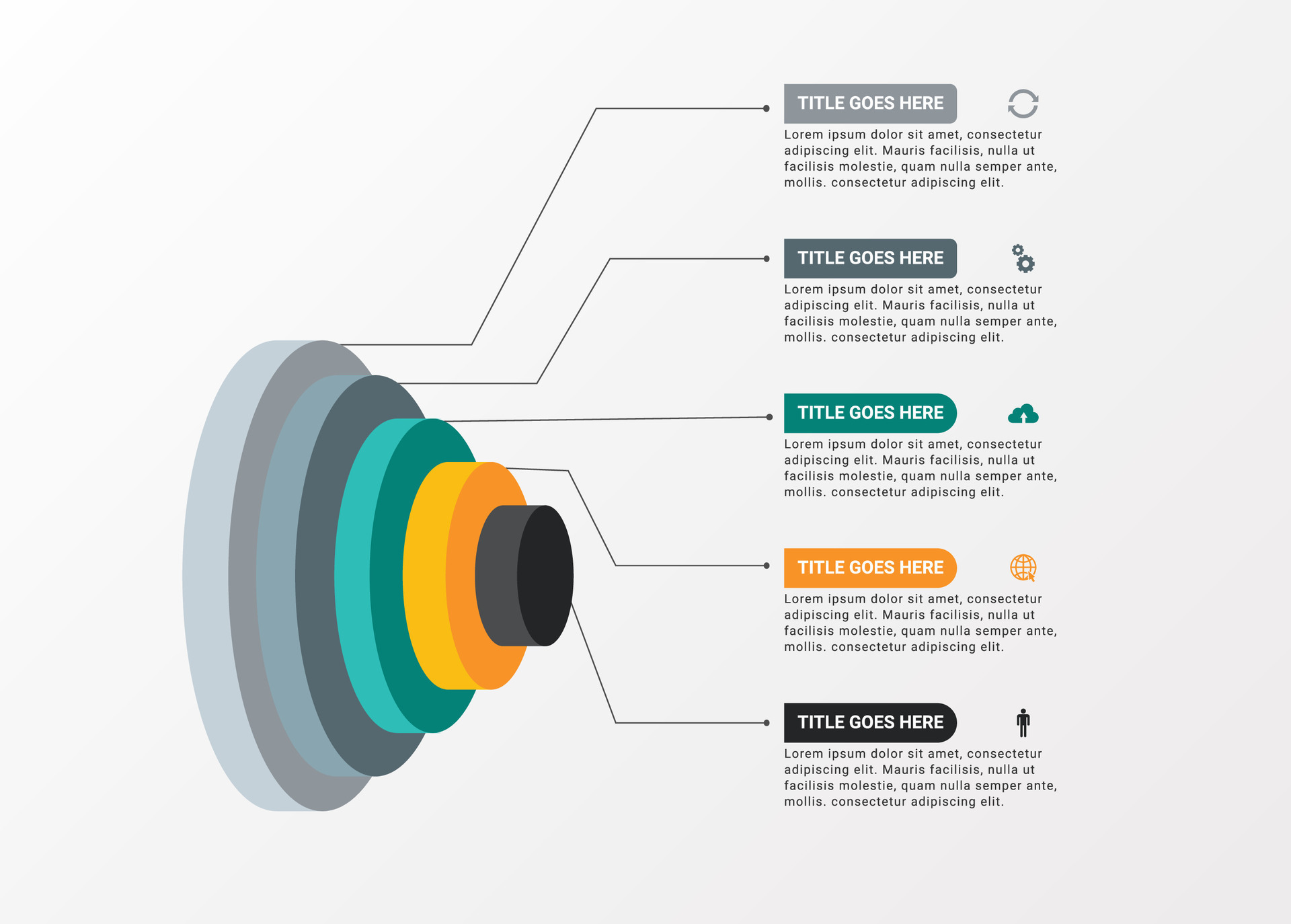 TITLE GOES HERE

Lorem ipsum dolor sit amet, consectetur adipiscing elit. Mauris facilisis, nulla ut facilisis molestie, quam nulla semper ante, mollis. consectetur adipiscing elit.

TITLE GOES HERE

Lorem ipsum dolor sit amet, consectetur adipiscing elit. Mauris facilisis, nulla ut facilisis molestie, quam nulla semper ante, mollis. consectetur adipiscing elit.

TITLE GOES HERE

Lorem ipsum dolor sit amet, consectetur adipiscing elit. Mauris facilisis, nulla ut facilisis molestie, quam nulla semper ante, mollis. consectetur adipiscing elit.

TITLE GOES HERE

Lorem ipsum dolor sit amet, consectetur adipiscing elit. Mauris facilisis, nulla ut facilisis molestie, quam nulla semper ante, mollis. consectetur adipiscing elit.

TITLE GOES HERE

Lorem ipsum dolor sit amet, consectetur adipiscing elit. Mauris facilisis, nulla ut facilisis molestie, quam nulla semper ante, mollis. consectetur adipiscing elit.