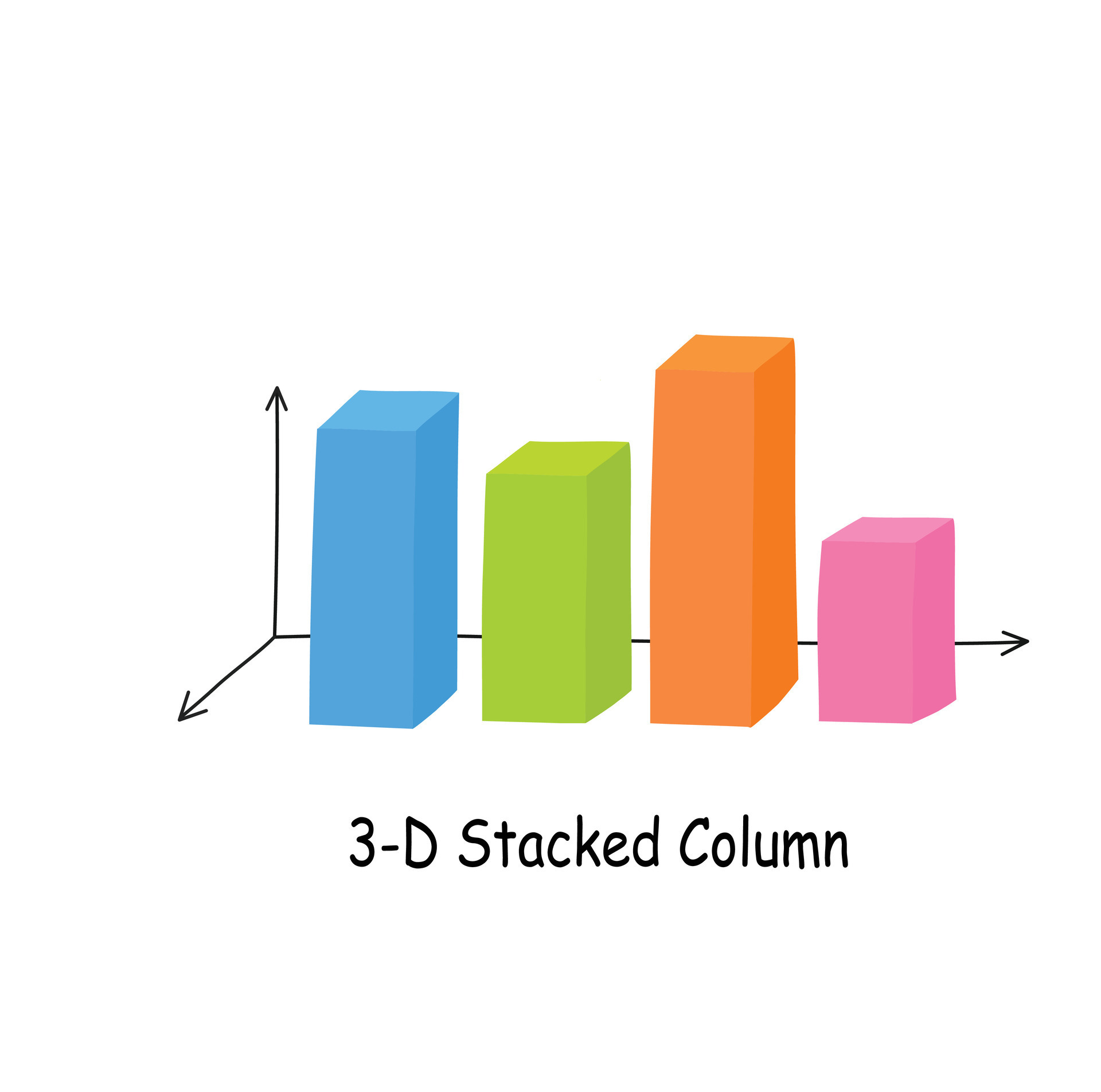 3-D Stacked Column