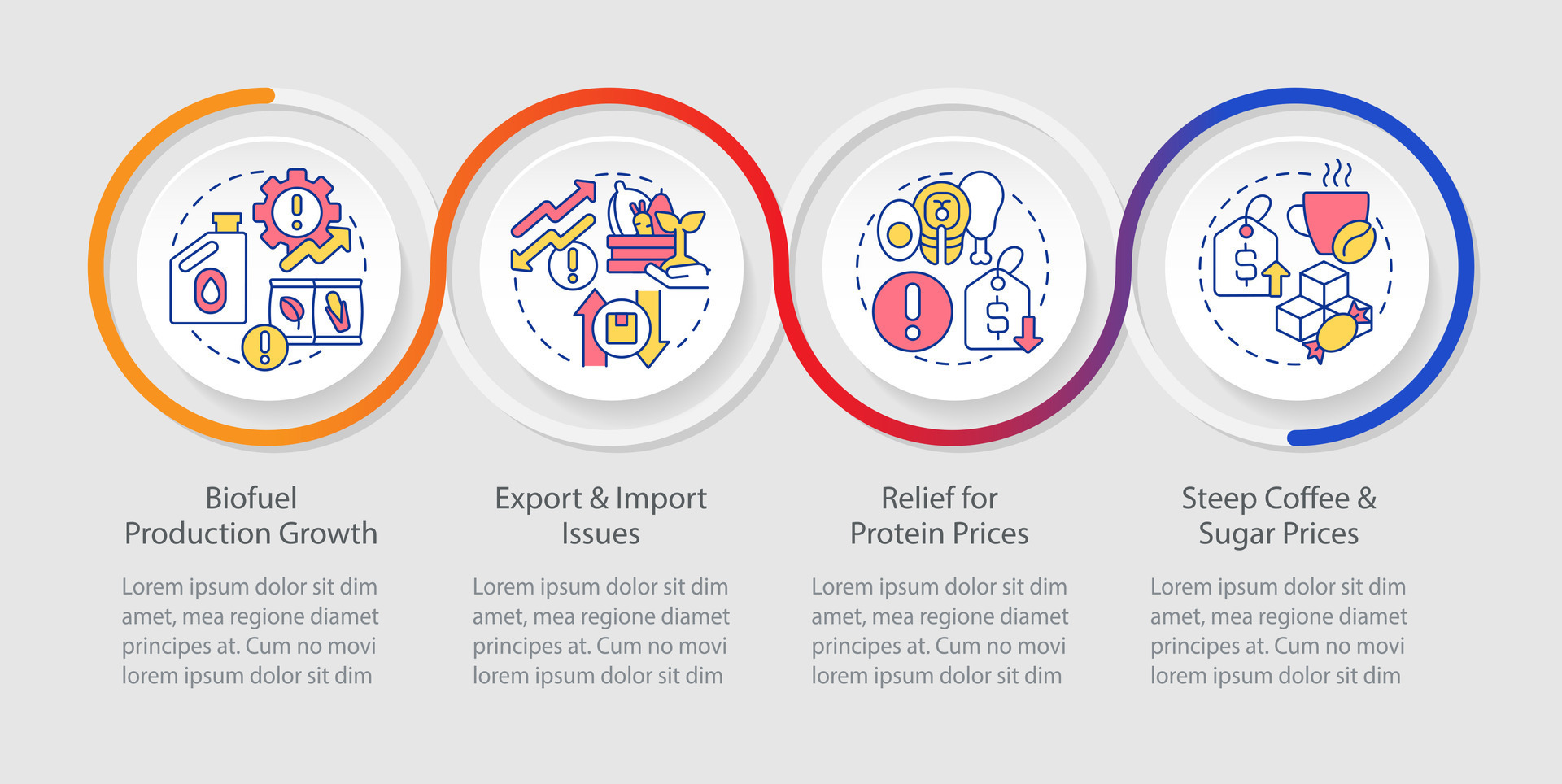 Biofuel Production Growth

Lorem ipsum dolor sit dim amet, mea regione diamet principes at. Cum no movi lorem ipsum dolor sit dim

Export & Import Issues

Lorem ipsum dolor sit dim amet, mea regione diamet principes at. Cum no movi lorem ipsum dolor sit dim

Relief for Protein Prices

Lorem ipsum dolor sit dim amet, mea regione diamet principes at. Cum no movi lorem ipsum dolor sit dim

Steep Coffee & Sugar Prices

Lorem ipsum dolor sit dim amet, mea regione diamet principes at. Cum no movi lorem ipsum dolor sit dim