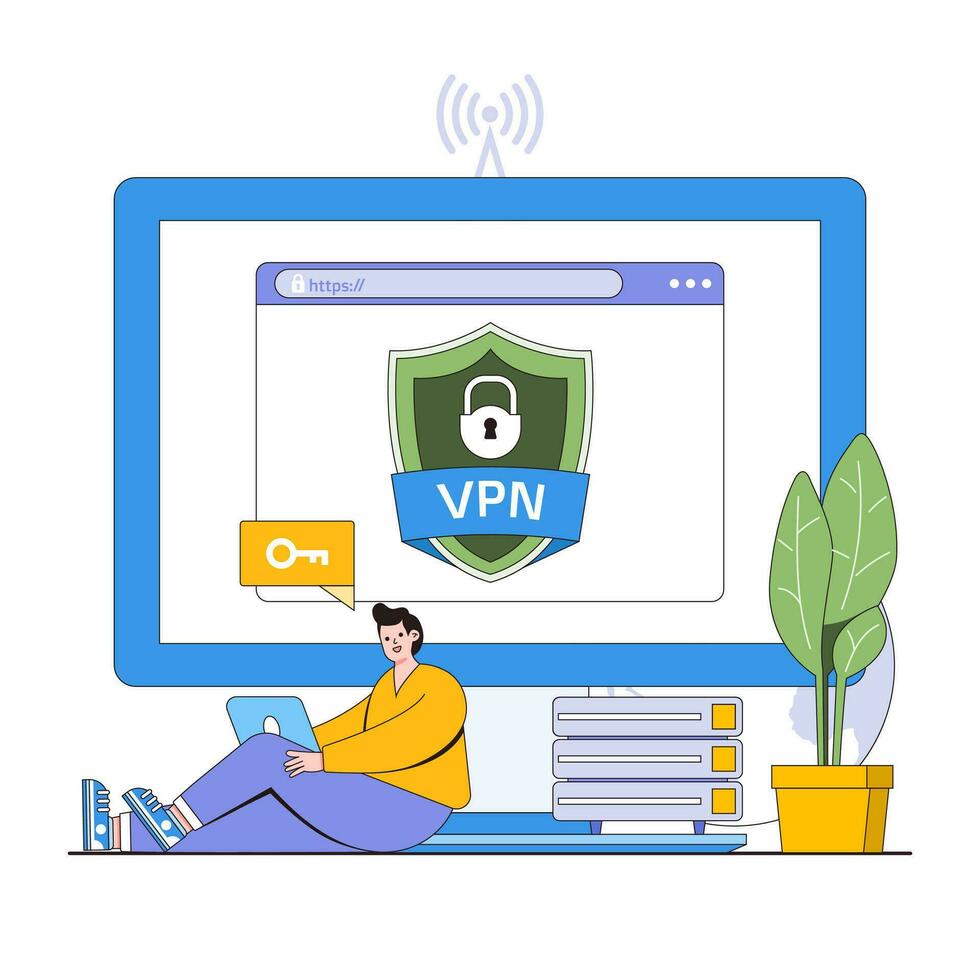 https://

VPN