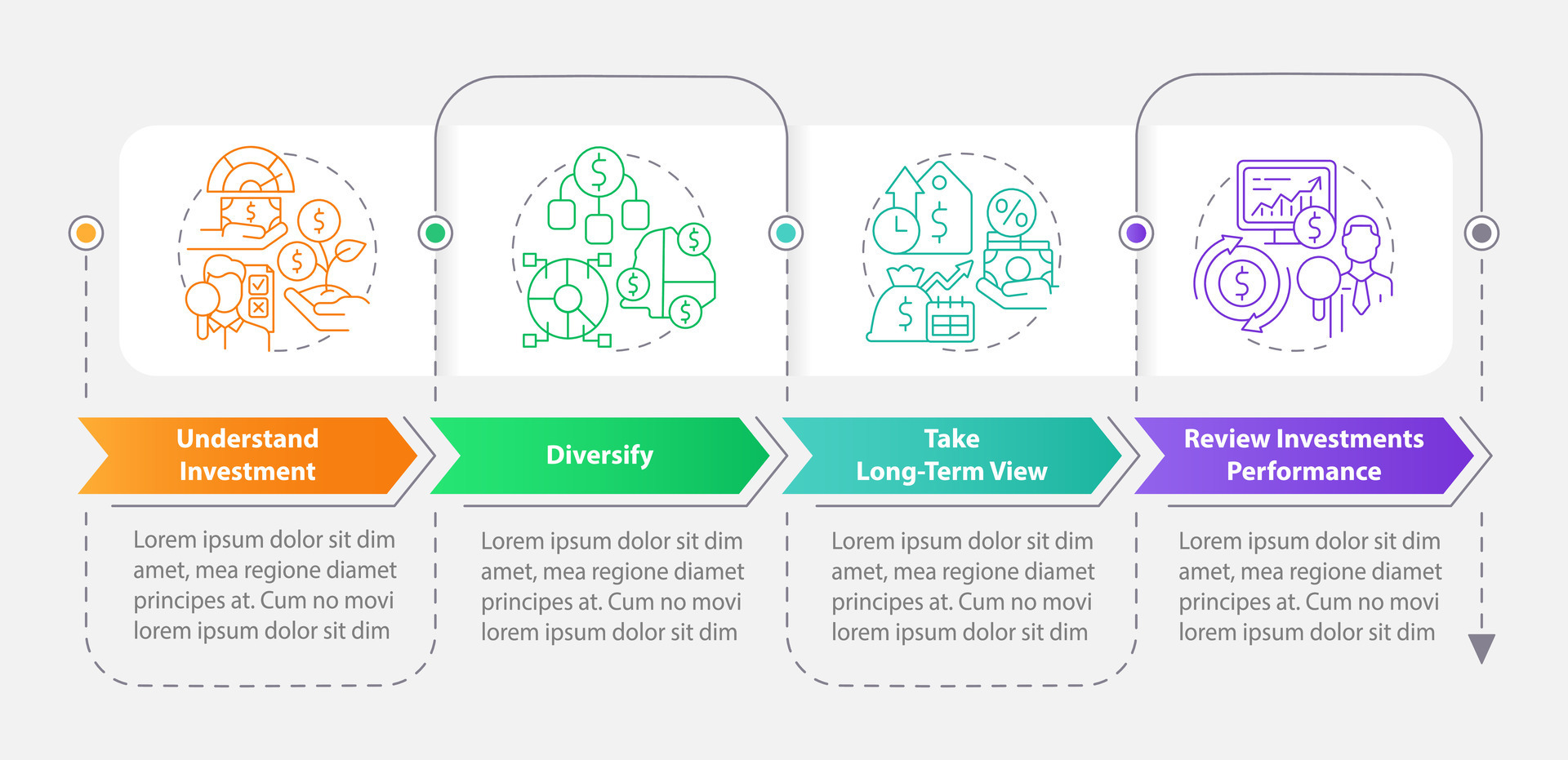 Understand Investment

Lorem ipsum dolor sit dim amet, mea regione diamet principes at. Cum no movi lorem ipsum dolor sit dim

Diversify

Lorem ipsum dolor sit dim amet, mea regione diamet principes at. Cum no movi lorem ipsum dolor sit dim

Take Long-Term View

Lorem ipsum dolor sit dim amet, mea regione diamet principes at. Cum no movi lorem ipsum dolor sit dim

Review Investments Performance

Lorem ipsum dolor sit dim amet, mea regione diamet principes at. Cum no movi lorem ipsum dolor sit dim