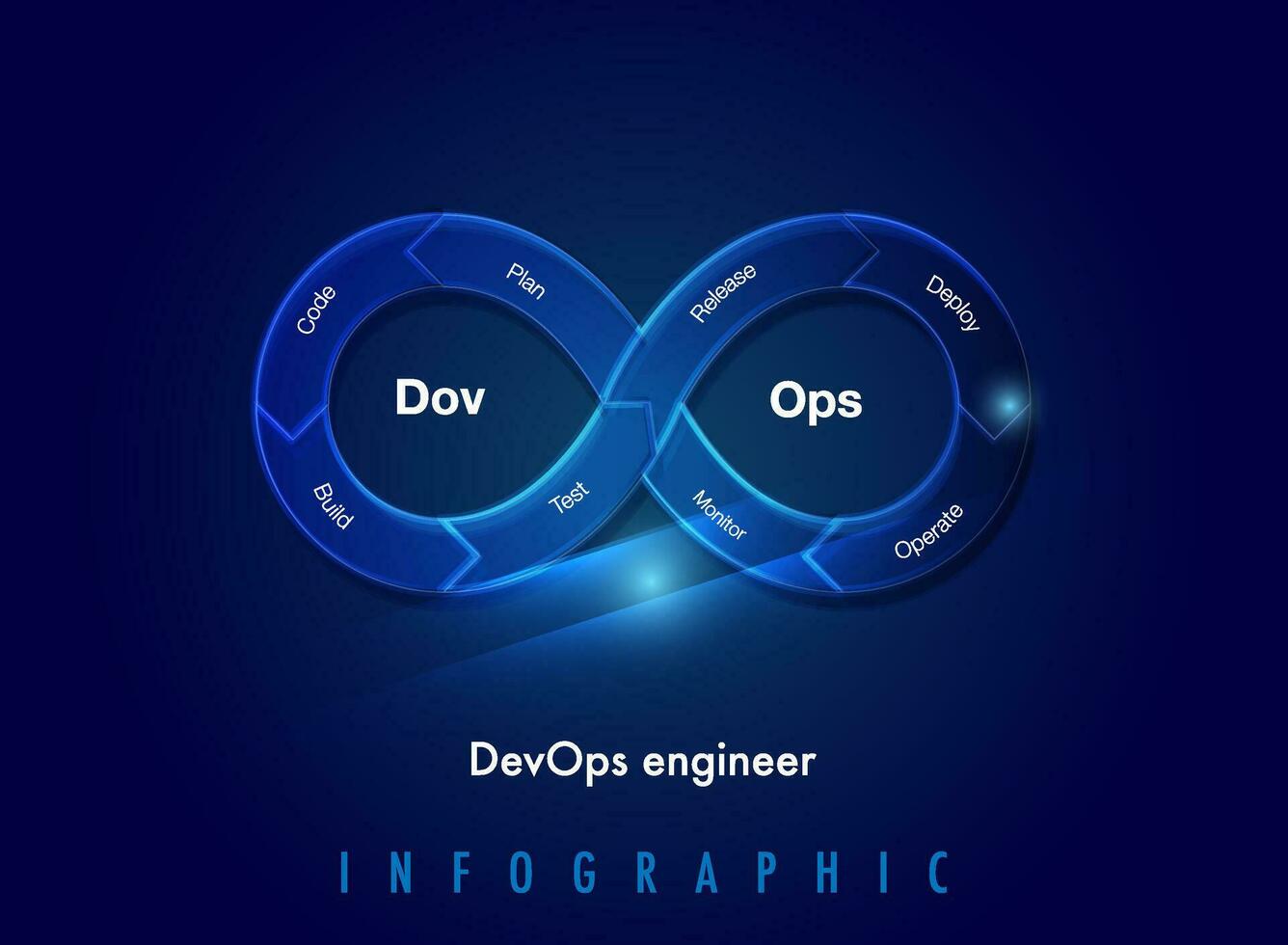 Code

Plan

Dov

Build

Test

Release

Deploy

Ops

Monitor

Operate

DevOps engineer

INFOGRAPHIC