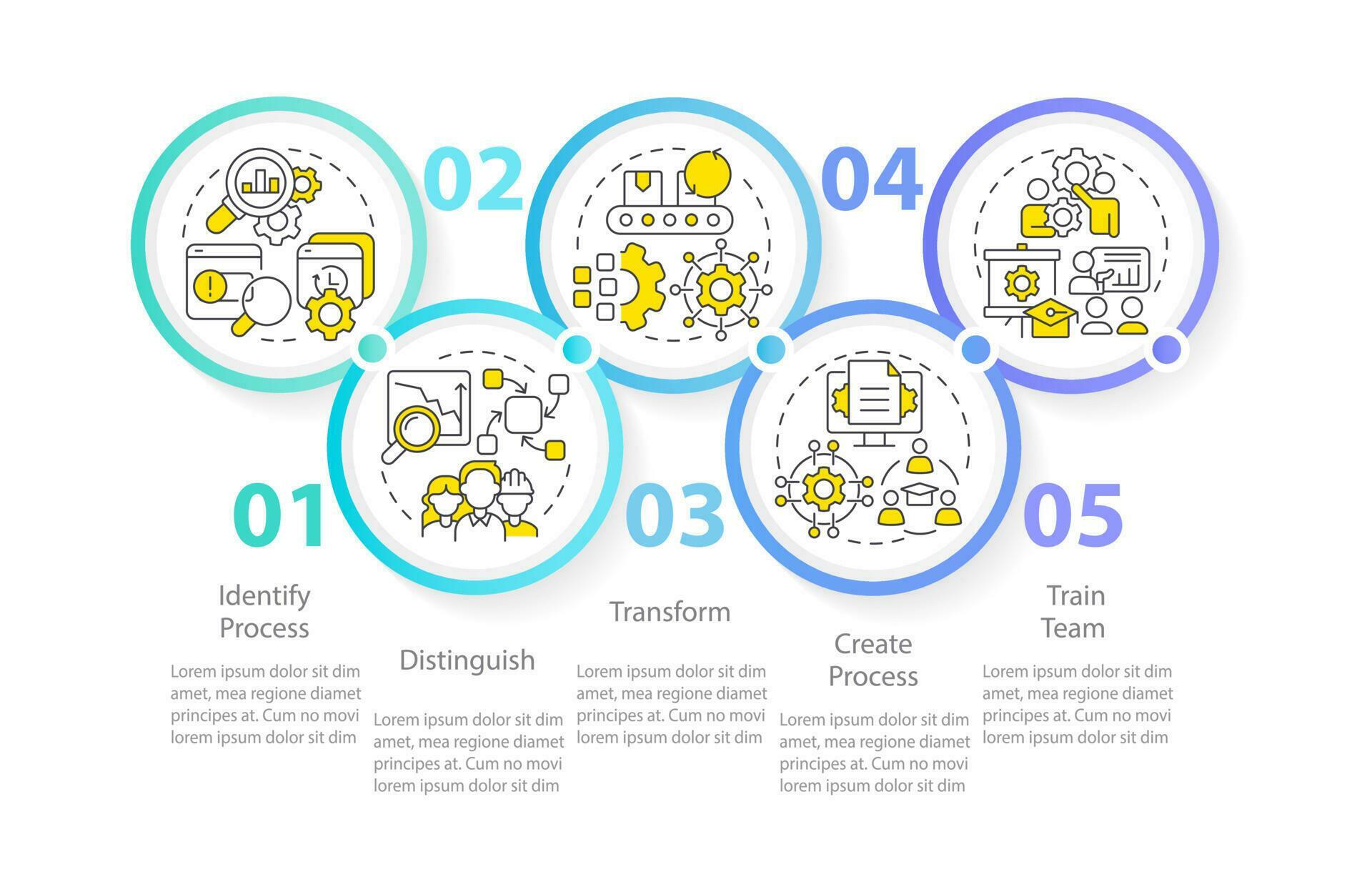 01

Identify Process

Lorem ipsum dolor sit dim amet, mea regione diamet principes at. Cum no movi lorem ipsum dolor sit dim

02

Distinguish

Lorem ipsum dolor sit dim amet, mea regione diamet principes at. Cum no movi lorem ipsum dolor sit dim

03

Transform

Lorem ipsum dolor sit dim amet, mea regione diamet principes at. Cum no movi lorem ipsum dolor sit dim

04

Create Process

Lorem ipsum dolor sit dim amet, mea regione diamet principes at. Cum no movi lorem ipsum dolor sit dim

05

Train Team

Lorem ipsum dolor sit dim amet, mea regione diamet principes at. Cum no movi lorem ipsum dolor sit dim