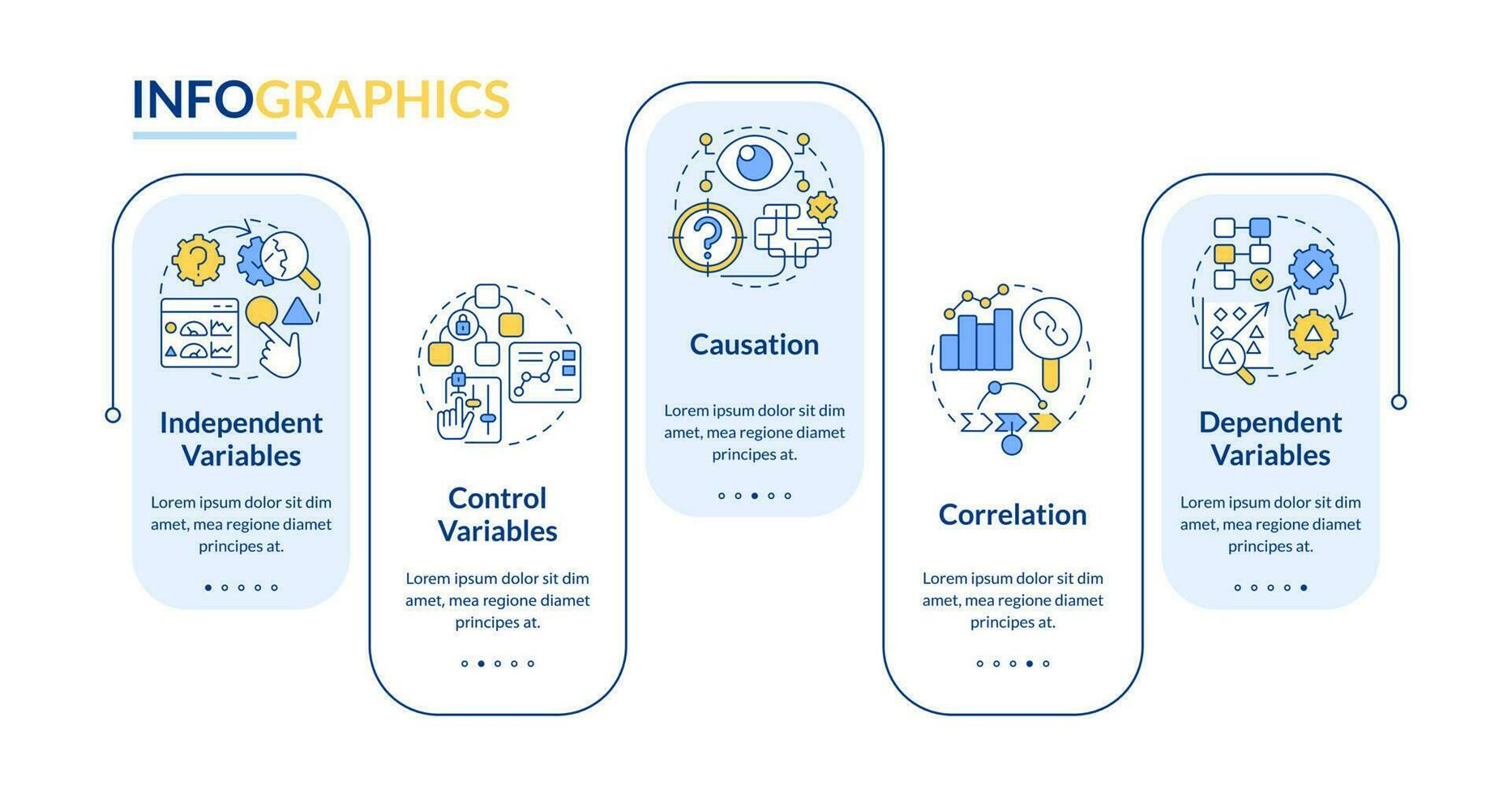 INFOGRAPHICS

Independent Variables

Lorem ipsum dolor sit dim amet, mea regione diamet principes at.

Control Variables

Lorem ipsum dolor sit dim amet, mea regione diamet principes at.

Causation

Lorem ipsum dolor sit dim amet, mea regione diamet principes at.

Correlation

Lorem ipsum dolor sit dim amet, mea regione diamet principes at.

Dependent Variables

Lorem ipsum dolor sit dim amet, mea regione diamet principes at.