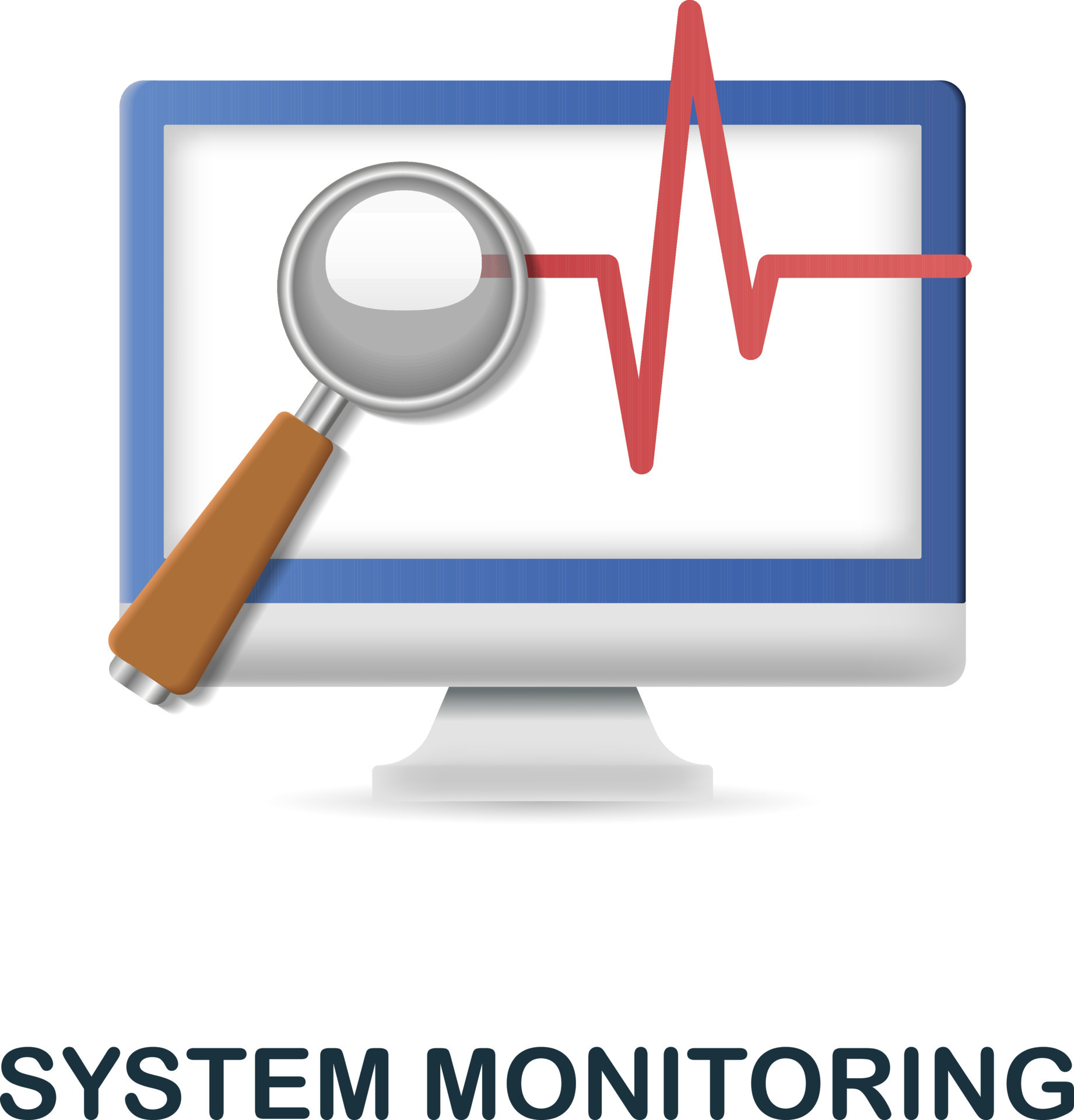 SYSTEM MONITORING