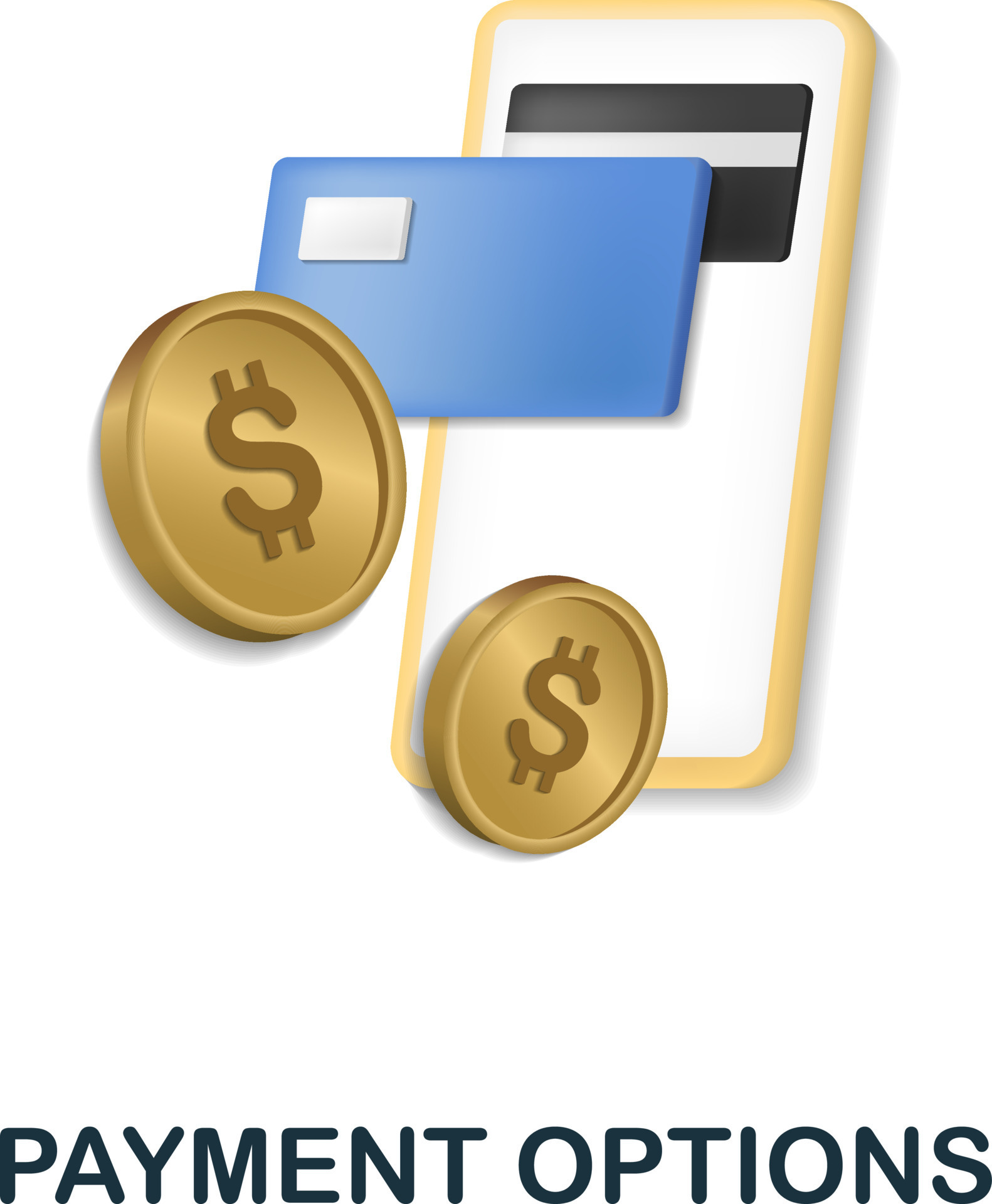 $

$

PAYMENT OPTIONS