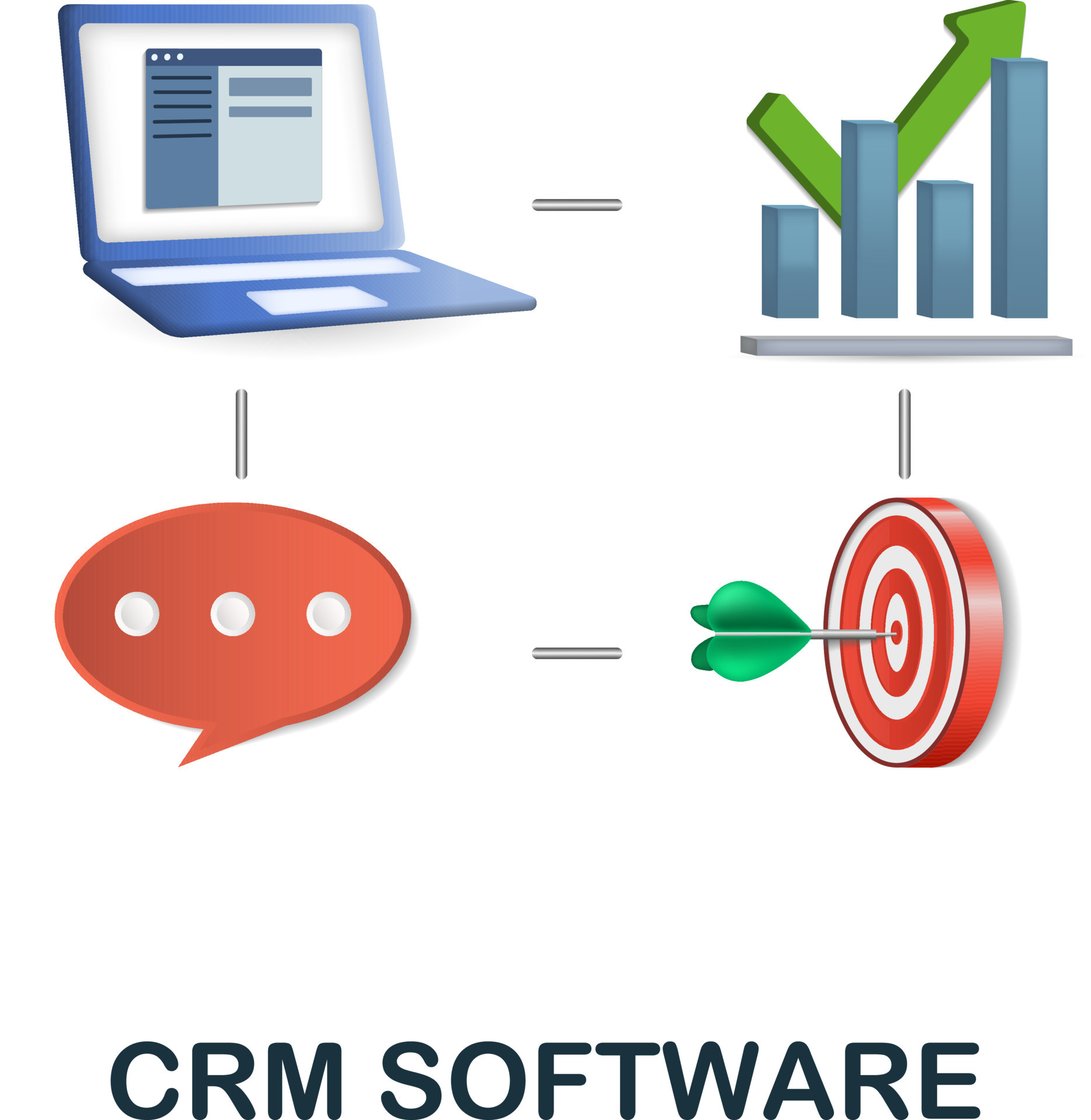 CRM SOFTWARE