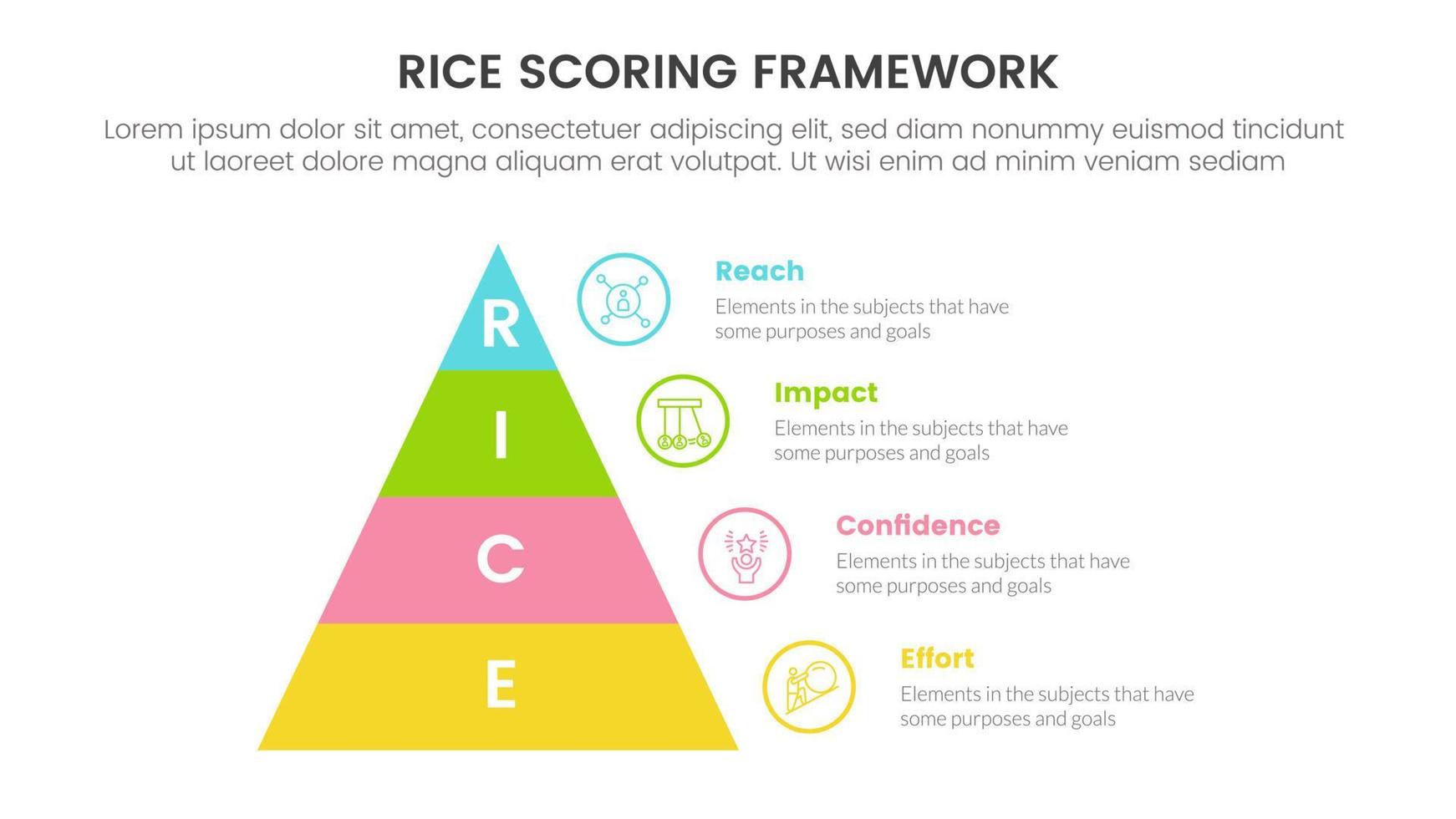 RICE SCORING FRAMEWORK

Lorem ipsum dolor sit amet, consectetuer adipiscing elit, sed diam nonummy euismod tincidunt ut laoreet dolore magna aliquam erat volutpat. Ut wisi enim ad minim veniam sediam

R

I

C

E

Reach
Elements in the subjects that have some purposes and goals

Impact
Elements in the subjects that have some purposes and goals

Confidence
Elements in the subjects that have some purposes and goals

Effort
Elements in the subjects that have some purposes and goals