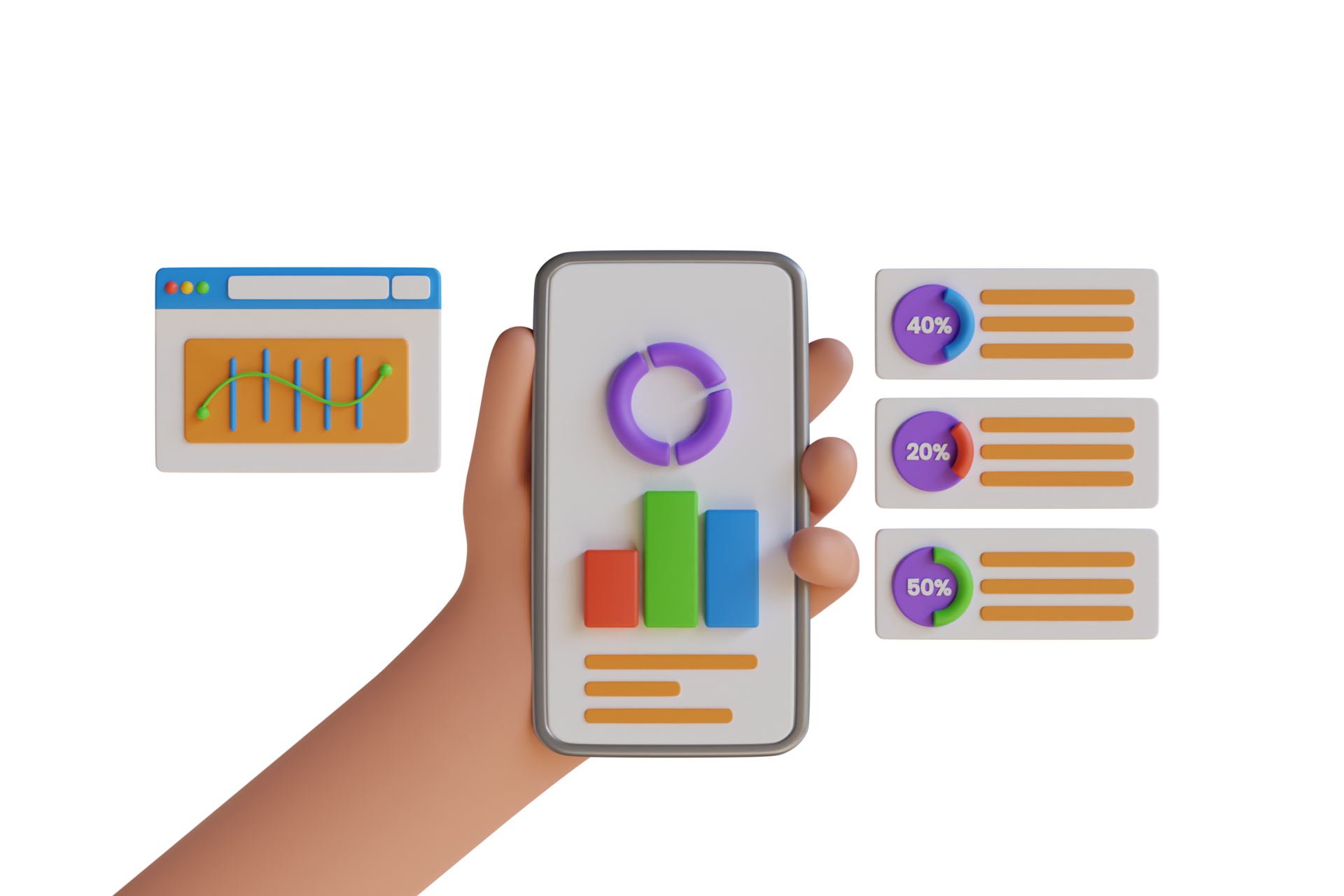 40%

20%

50%