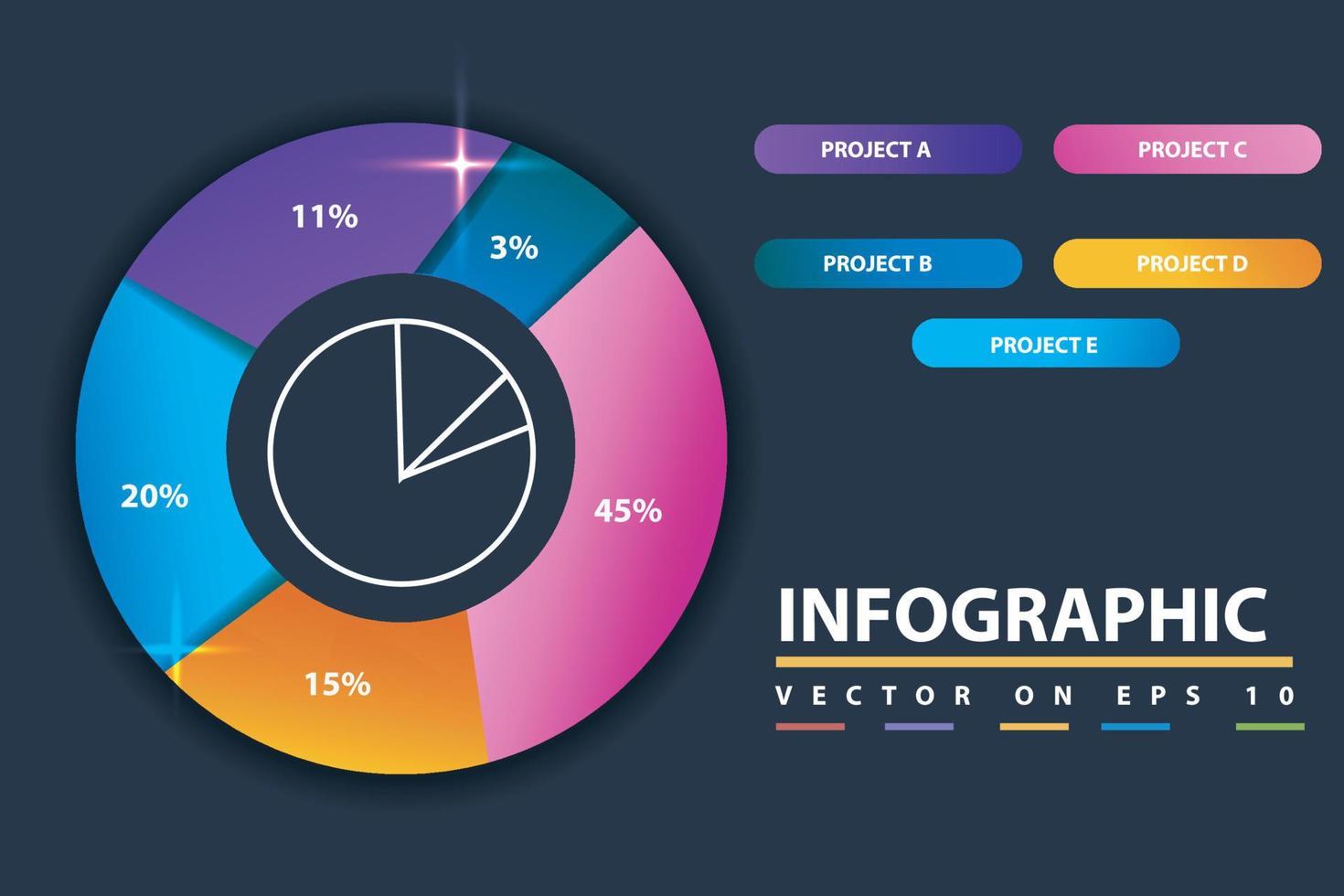 11%

3%

45%

15%

20%

PROJECT A

PROJECT C

PROJECT B

PROJECT D

PROJECT E

INFOGRAPHIC

VECTOR ON EPS 10