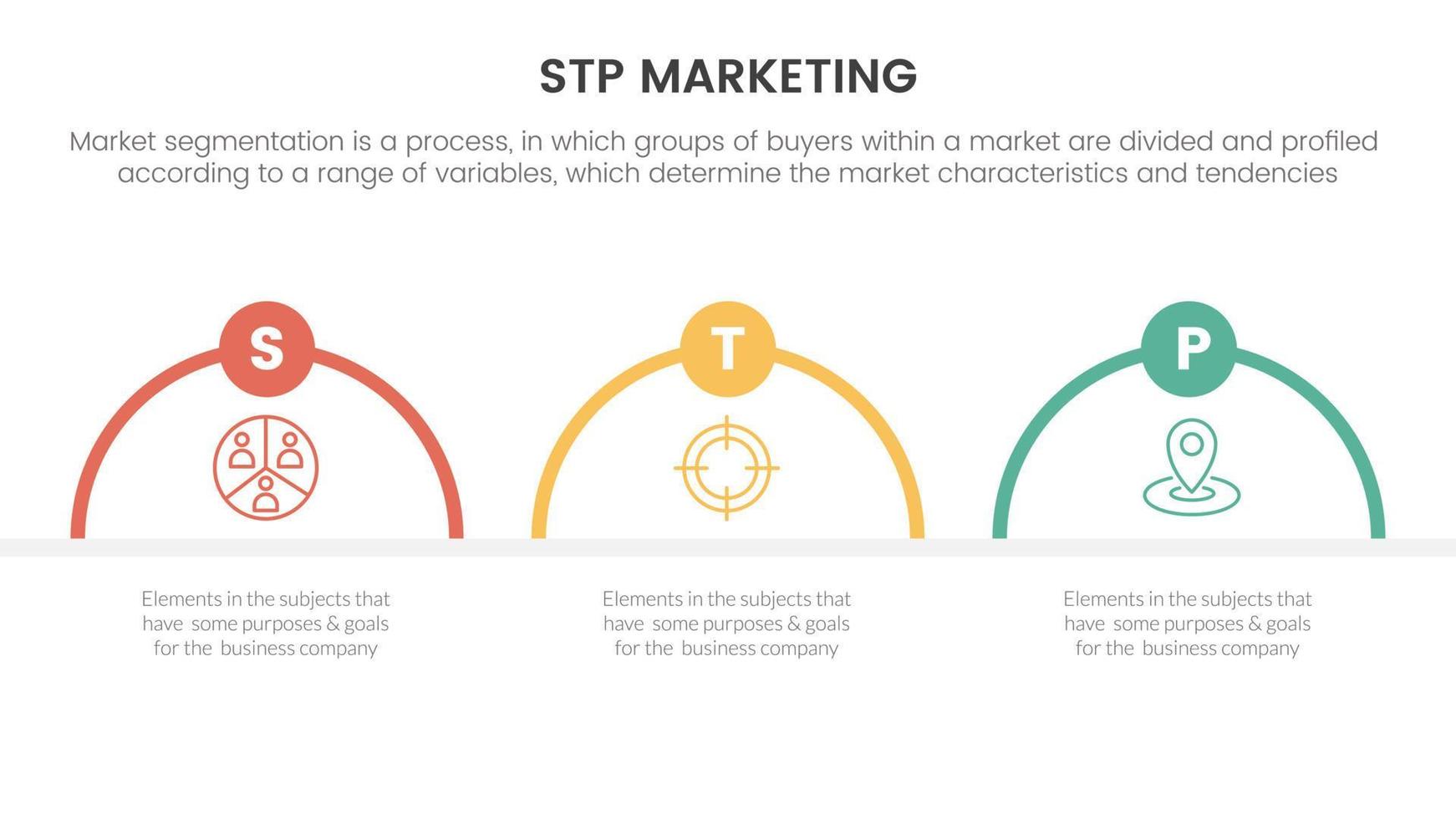 STP MARKETING

Market segmentation is a process, in which groups of buyers within a market are divided and profiled according to a range of variables, which determine the market characteristics and tendencies

S

T

P

Elements in the subjects that have some purposes & goals for the business company

Elements in the subjects that have some purposes & goals for the business company

Elements in the subjects that have some purposes & goals for the business company