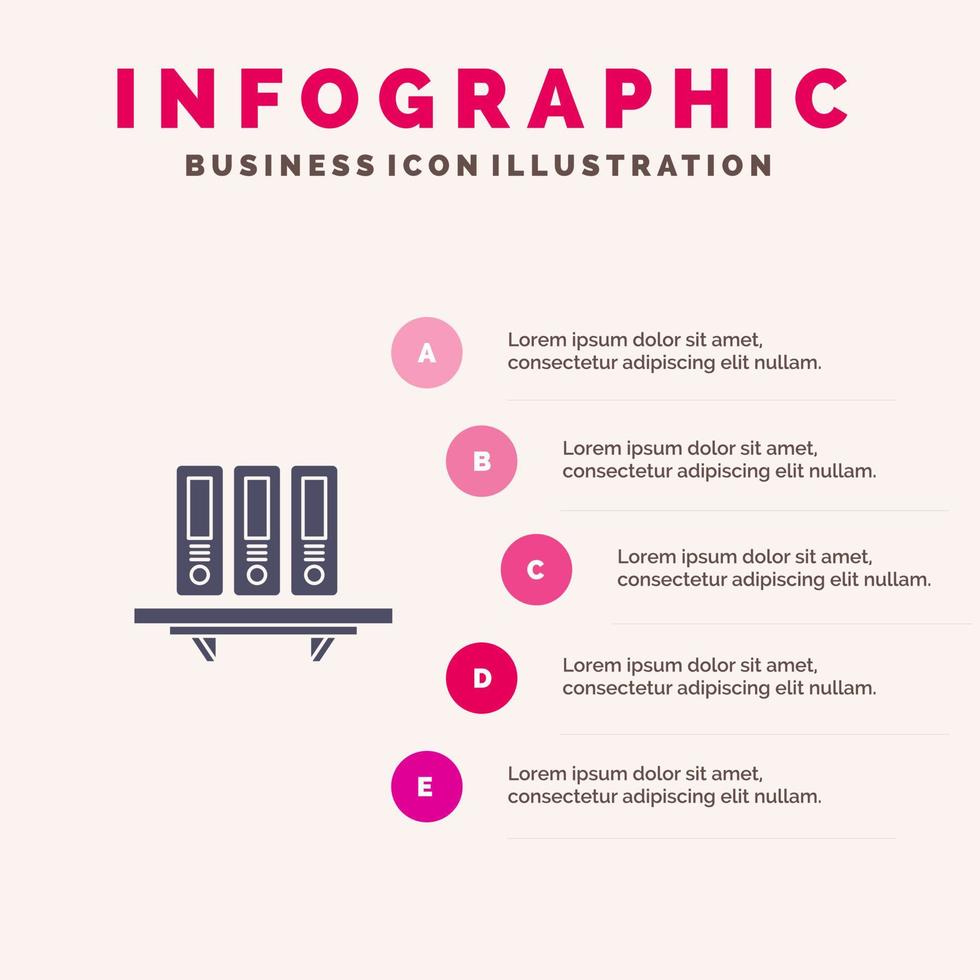 INFOGRAPHIC
BUSINESS ICON ILLUSTRATION

A
Lorem ipsum dolor sit amet, consectetur adipiscing elit nullam.

B
Lorem ipsum dolor sit amet, consectetur adipiscing elit nullam.

C
Lorem ipsum dolor sit amet, consectetur adipiscing elit nullam.

D
Lorem ipsum dolor sit amet, consectetur adipiscing elit nullam.

E
Lorem ipsum dolor sit amet, consectetur adipiscing elit nullam.