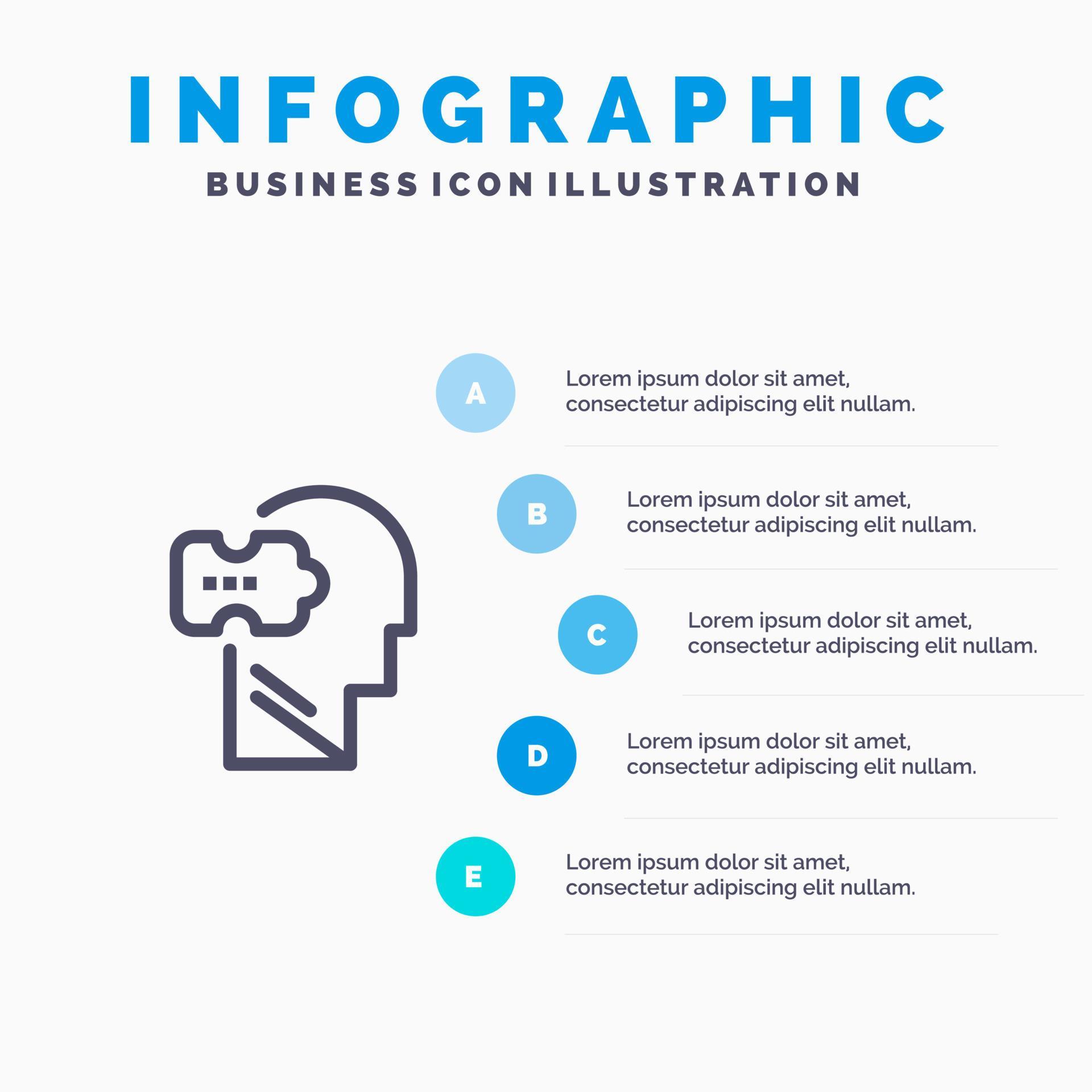 INFOGRAPHIC

BUSINESS ICON ILLUSTRATION

A

Lorem ipsum dolor sit amet, consectetur adipiscing elit nullam.

B

Lorem ipsum dolor sit amet, consectetur adipiscing elit nullam.

C

Lorem ipsum dolor sit amet, consectetur adipiscing elit nullam.

D

Lorem ipsum dolor sit amet, consectetur adipiscing elit nullam.

E

Lorem ipsum dolor sit amet, consectetur adipiscing elit nullam.