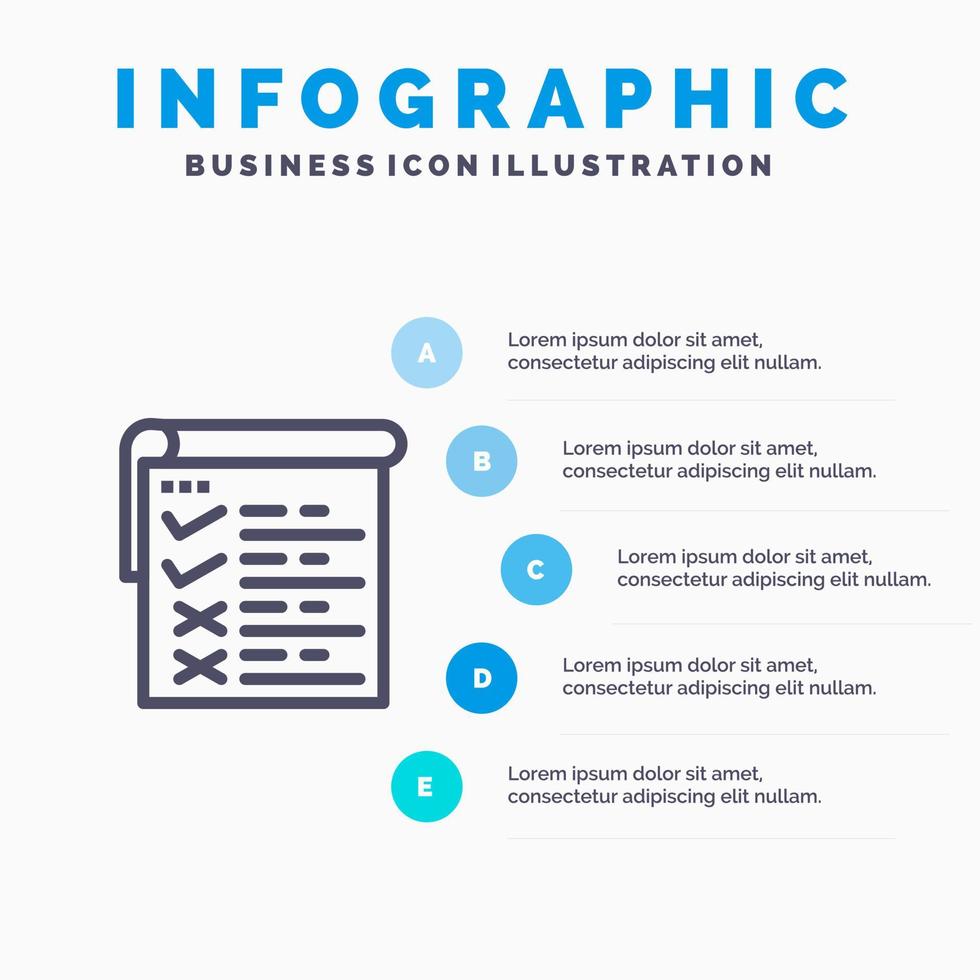 INFOGRAPHIC
BUSINESS ICON ILLUSTRATION

A
Lorem ipsum dolor sit amet, consectetur adipiscing elit nullam.

B
Lorem ipsum dolor sit amet, consectetur adipiscing elit nullam.

C
Lorem ipsum dolor sit amet, consectetur adipiscing elit nullam.

D
Lorem ipsum dolor sit amet, consectetur adipiscing elit nullam.

E
Lorem ipsum dolor sit amet, consectetur adipiscing elit nullam.