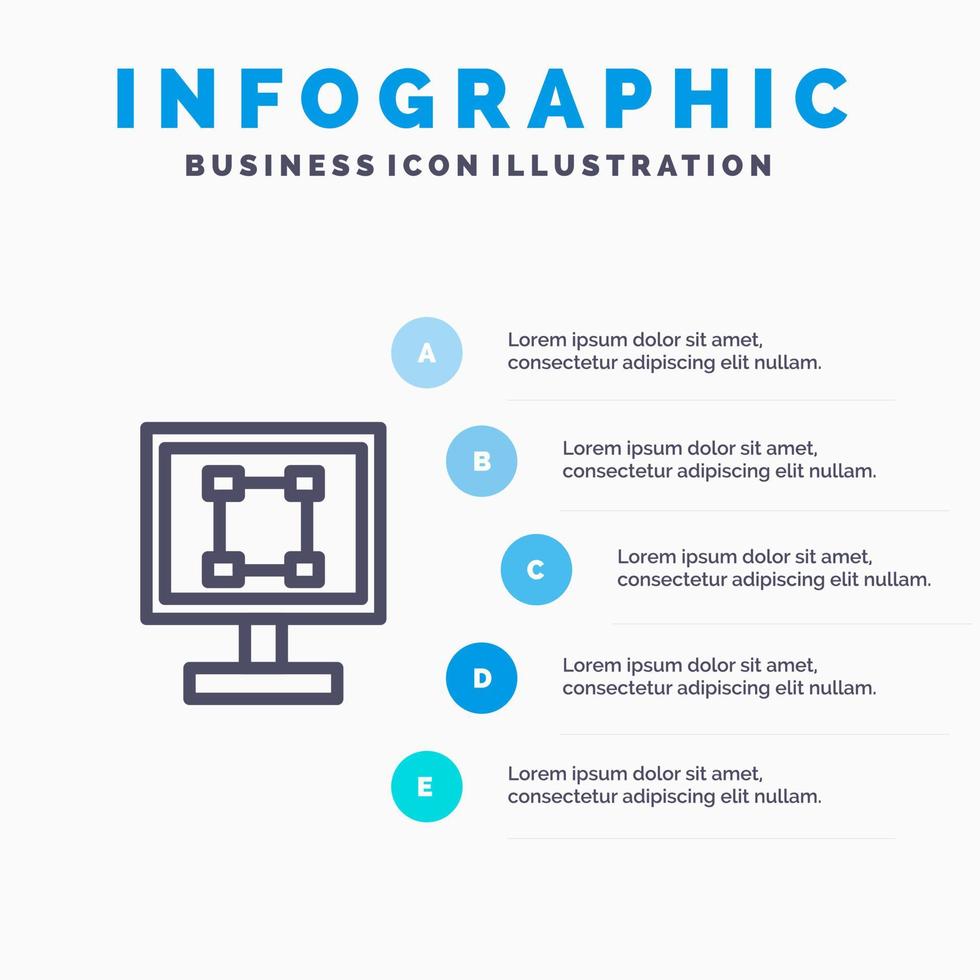 INFOGRAPHIC
BUSINESS ICON ILLUSTRATION

A
Lorem ipsum dolor sit amet, consectetur adipiscing elit nullam.

B
Lorem ipsum dolor sit amet, consectetur adipiscing elit nullam.

C
Lorem ipsum dolor sit amet, consectetur adipiscing elit nullam.

D
Lorem ipsum dolor sit amet, consectetur adipiscing elit nullam.

E
Lorem ipsum dolor sit amet, consectetur adipiscing elit nullam.