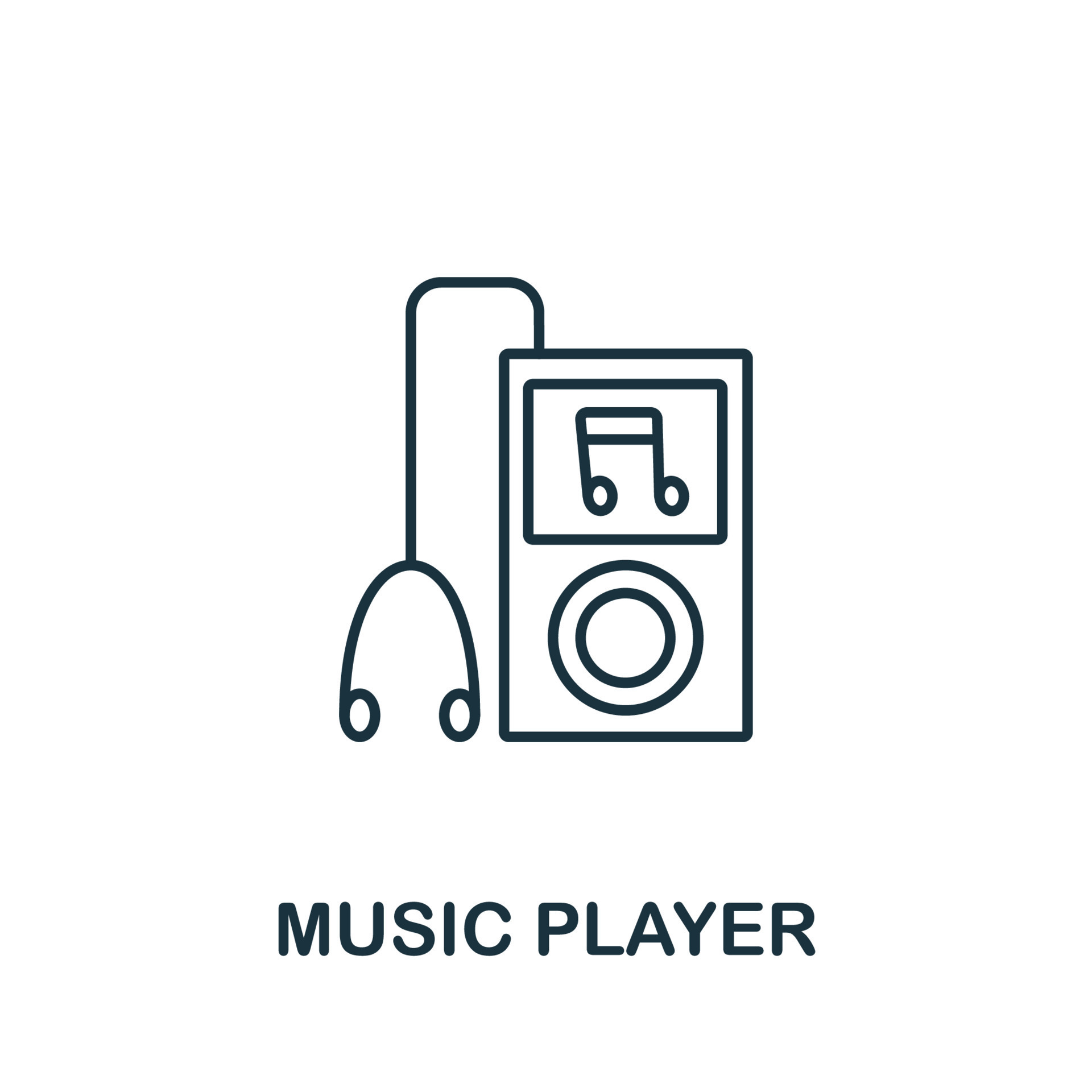 MUSIC PLAYER