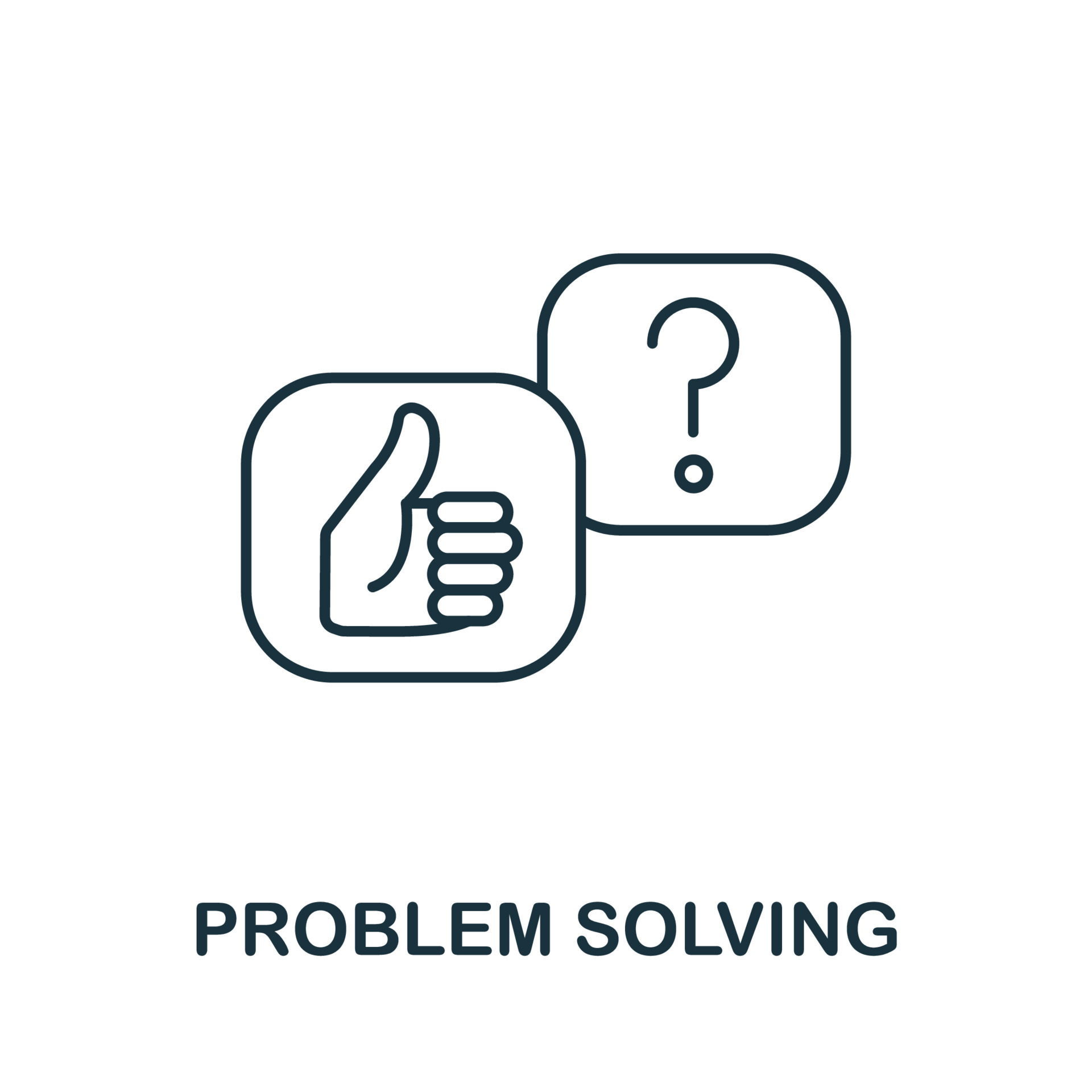 ?

PROBLEM SOLVING