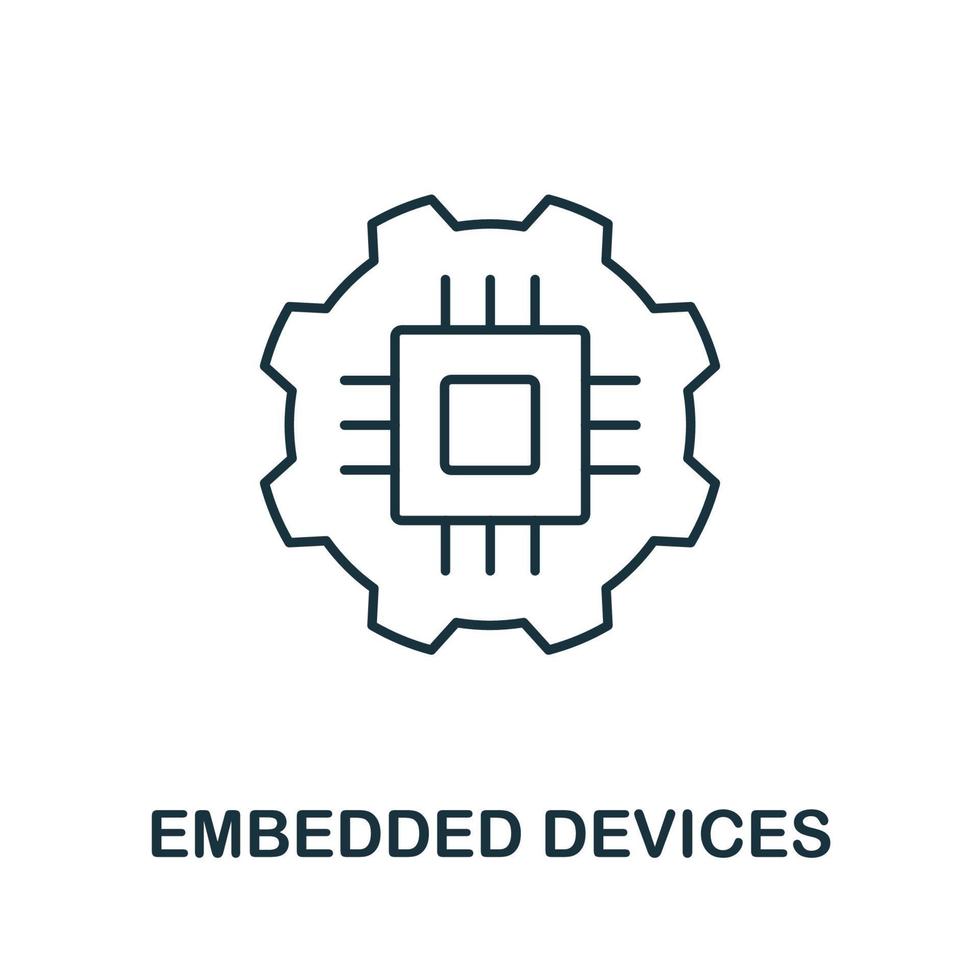 EMBEDDED DEVICES