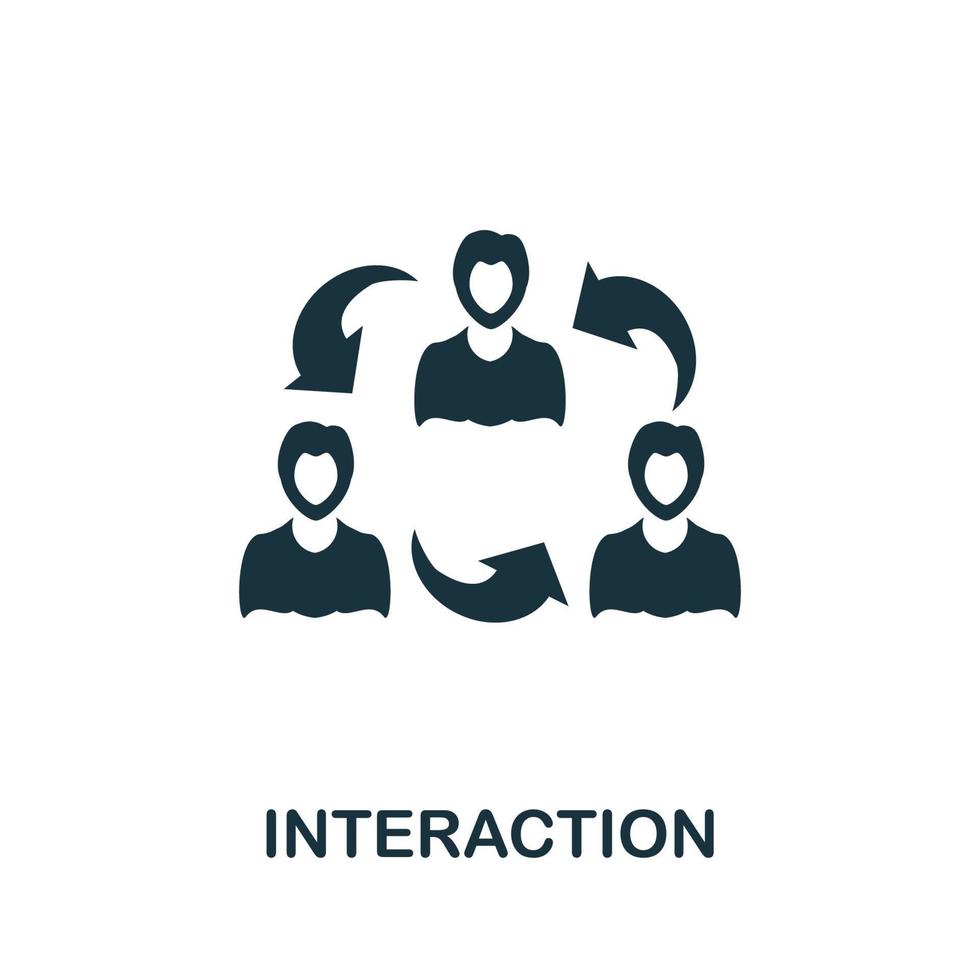 INTERACTION