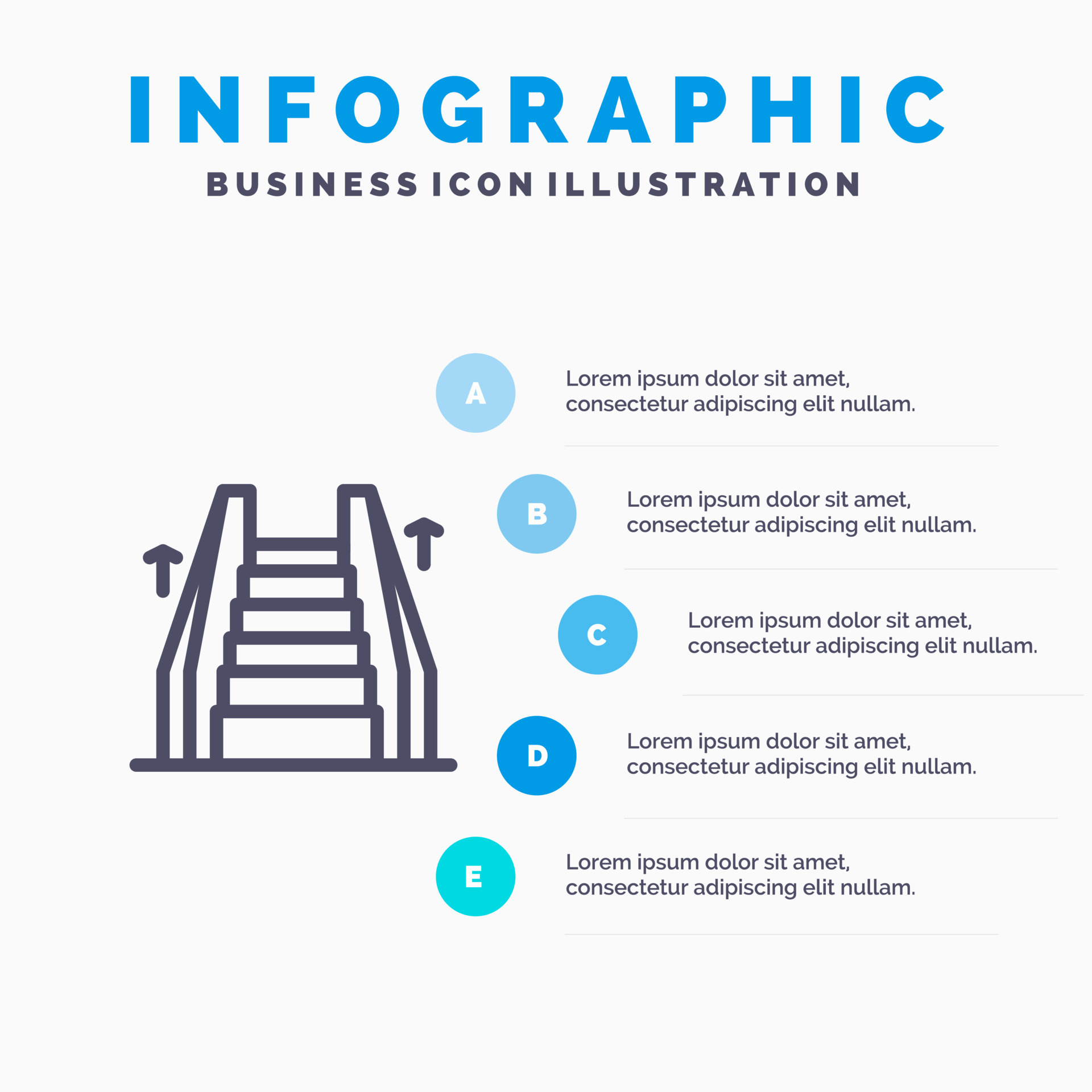 INFOGRAPHIC

BUSINESS ICON ILLUSTRATION

A

Lorem ipsum dolor sit amet, consectetur adipiscing elit nullam.

B

Lorem ipsum dolor sit amet, consectetur adipiscing elit nullam.

C

Lorem ipsum dolor sit amet, consectetur adipiscing elit nullam.

D

Lorem ipsum dolor sit amet, consectetur adipiscing elit nullam.

E

Lorem ipsum dolor sit amet, consectetur adipiscing elit nullam.