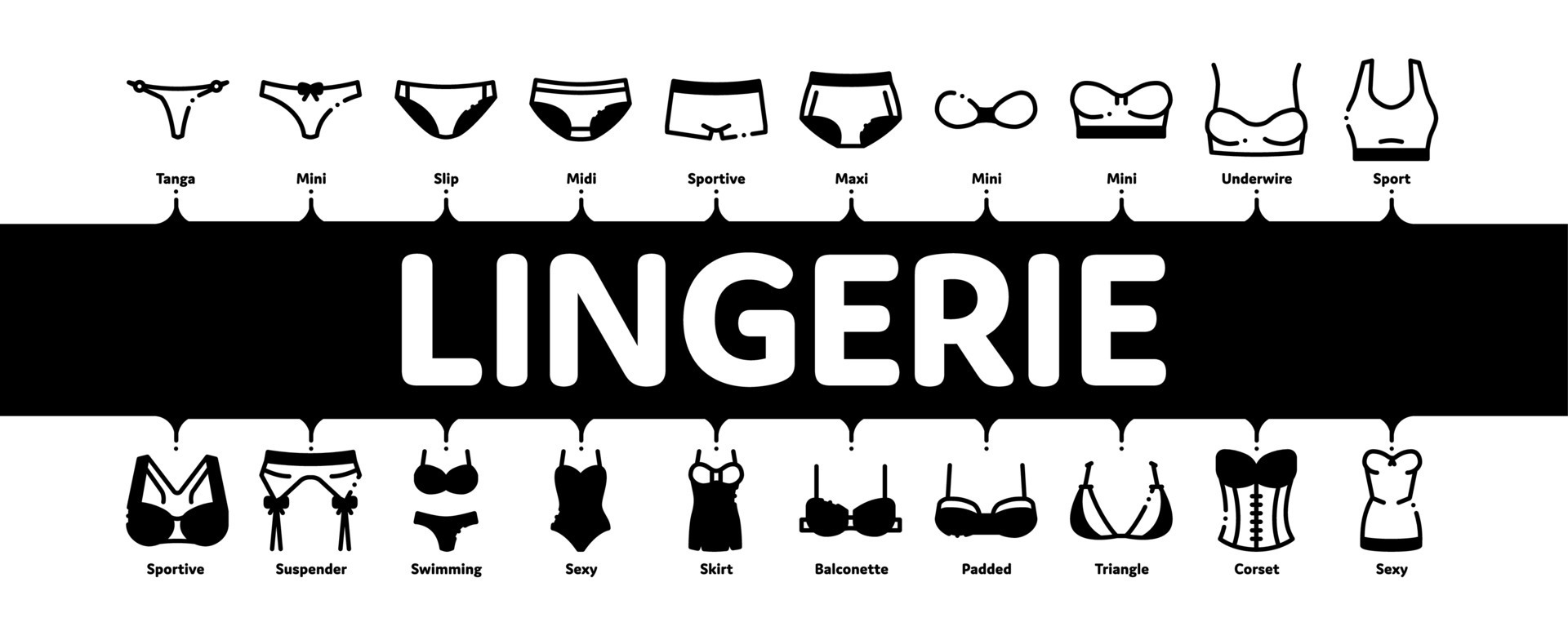 Tanga Mini Slip Midi Sportive Maxi Mini Mini Underwire Sport

LINGERIE

Sportive Suspender Swimming Sexy Skirt Balconette Padded Triangle Corset Sexy