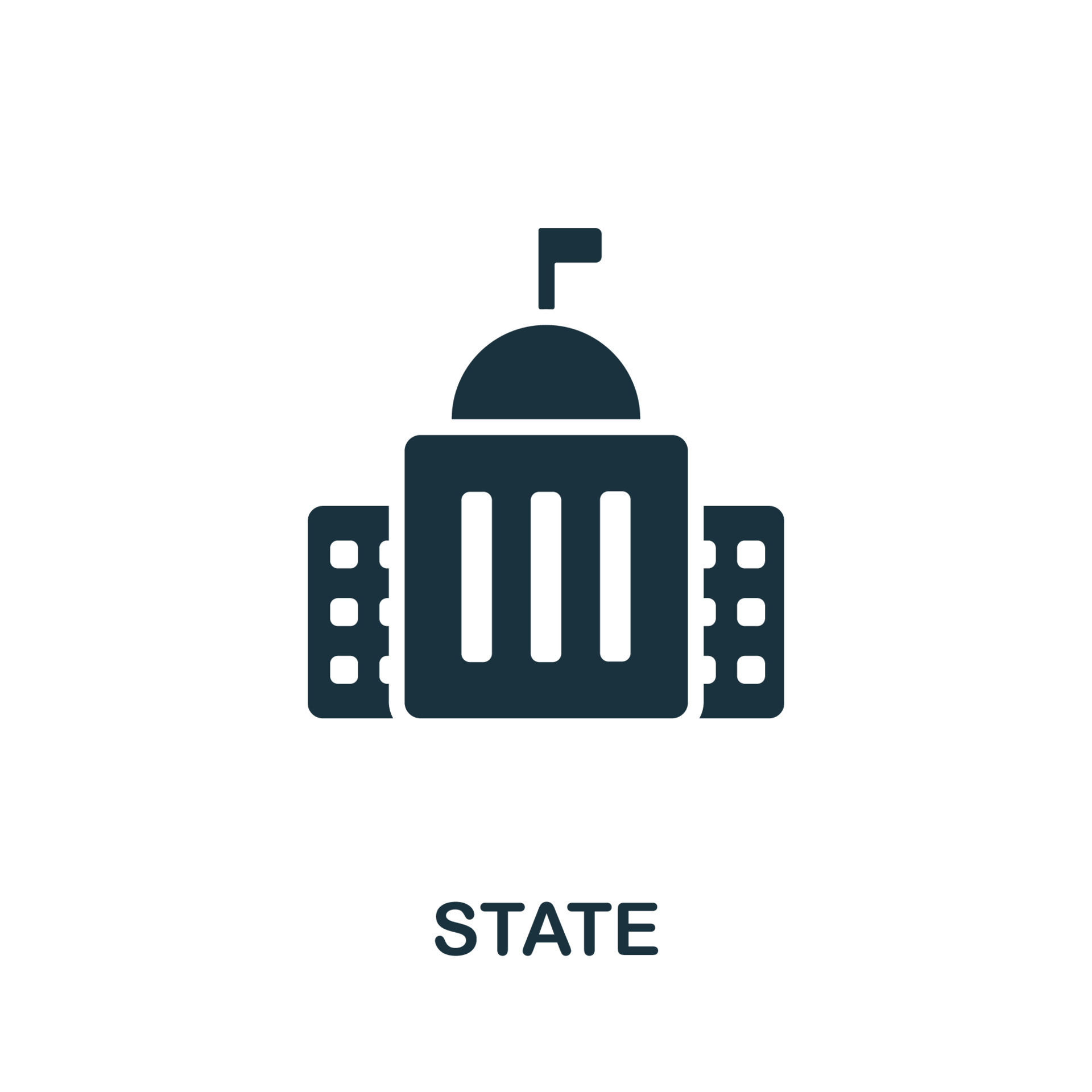 STATE