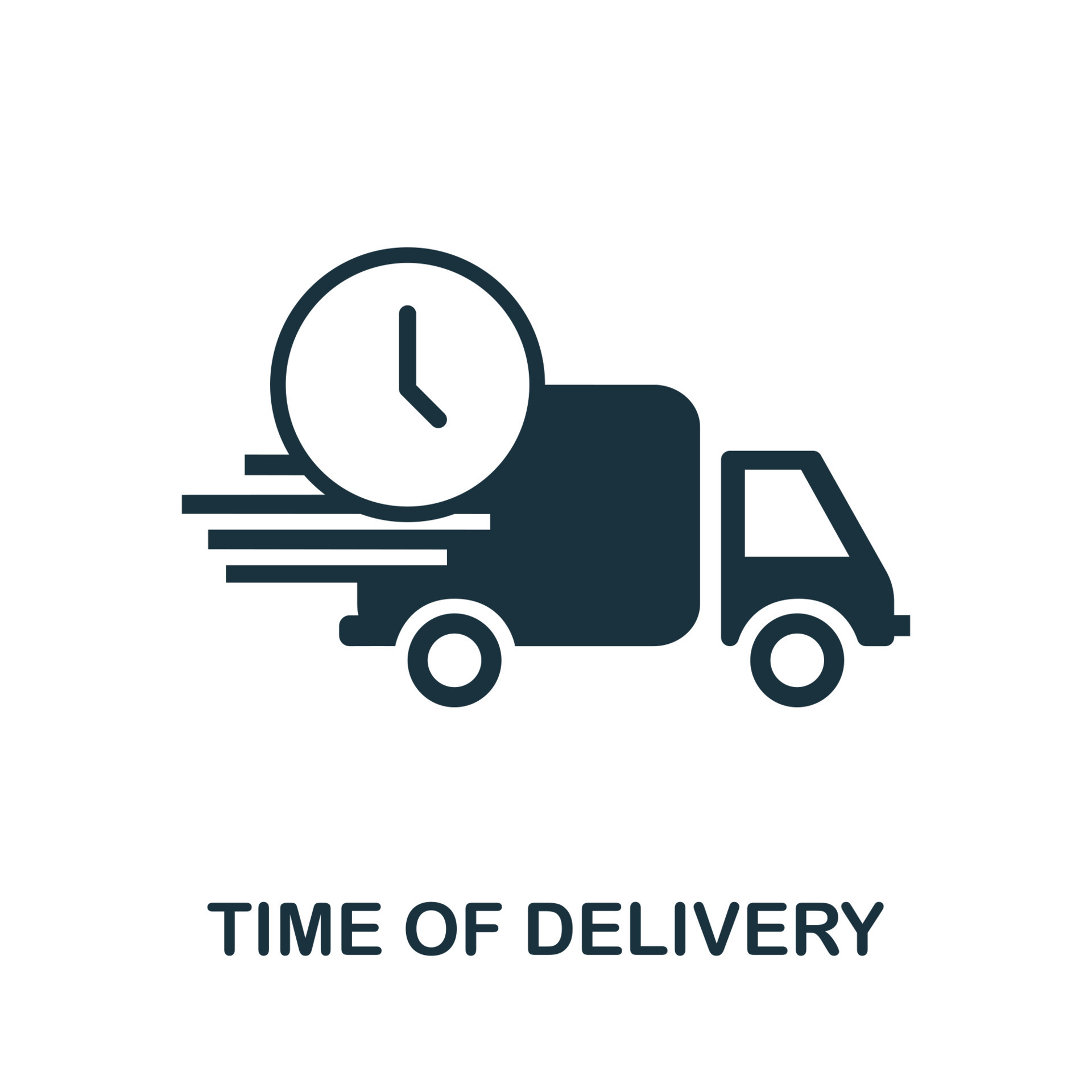 TIME OF DELIVERY