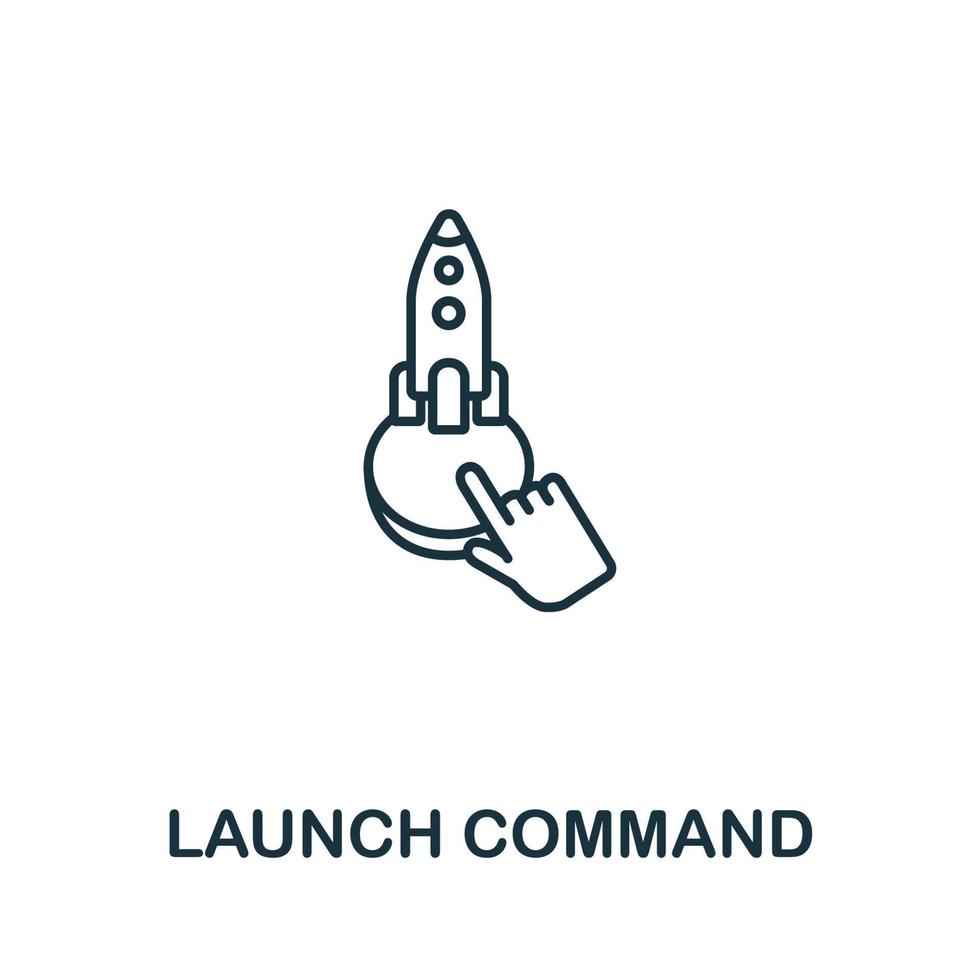 LAUNCH COMMAND