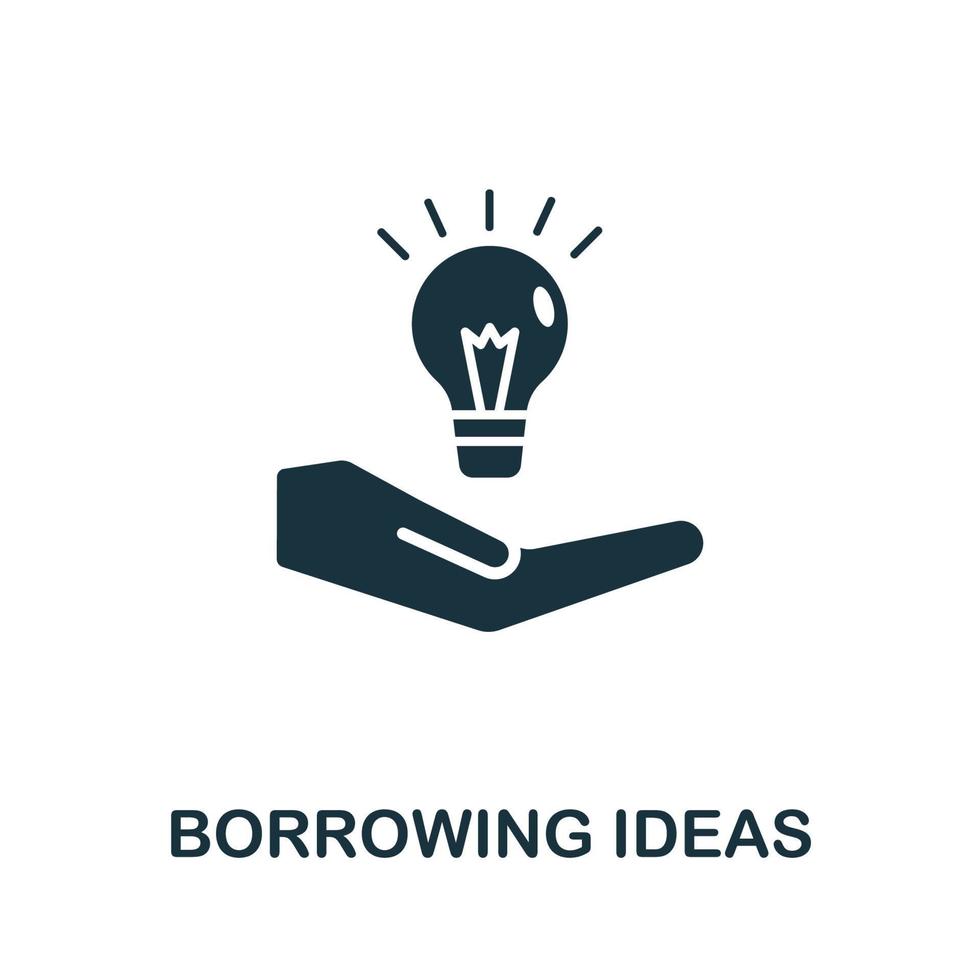 BORROWING IDEAS