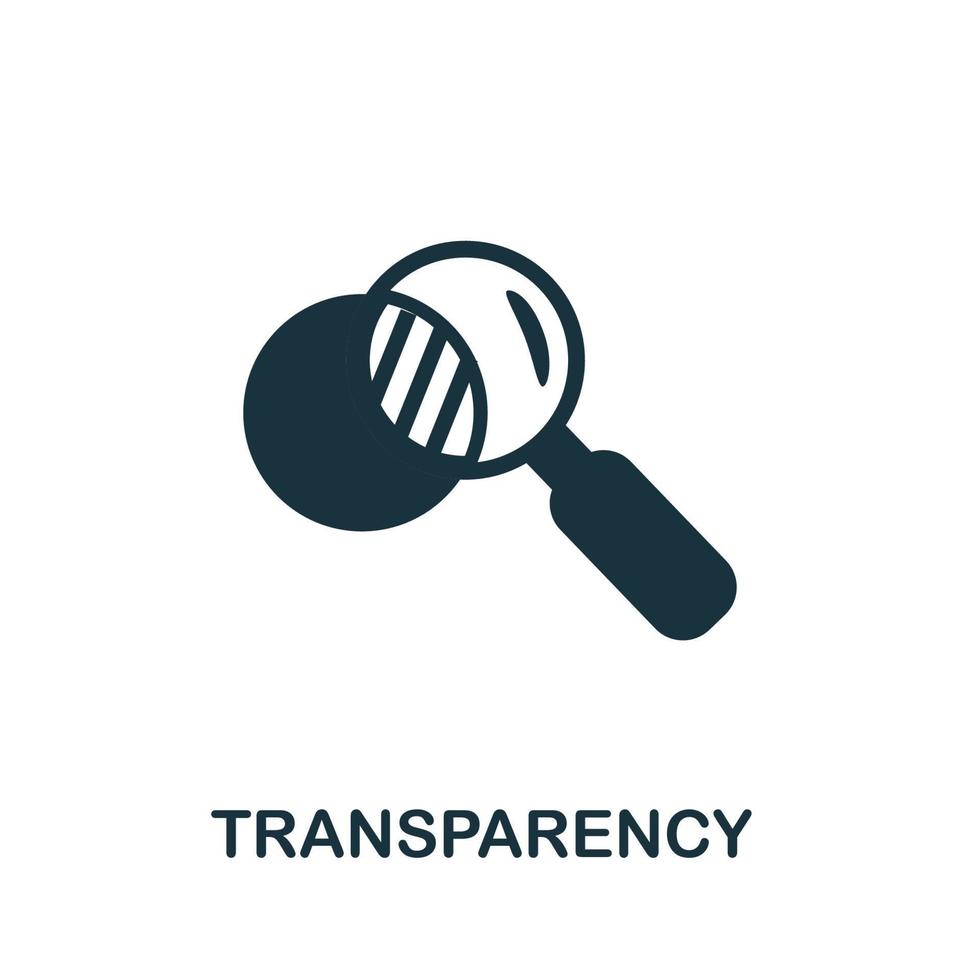 TRANSPARENCY