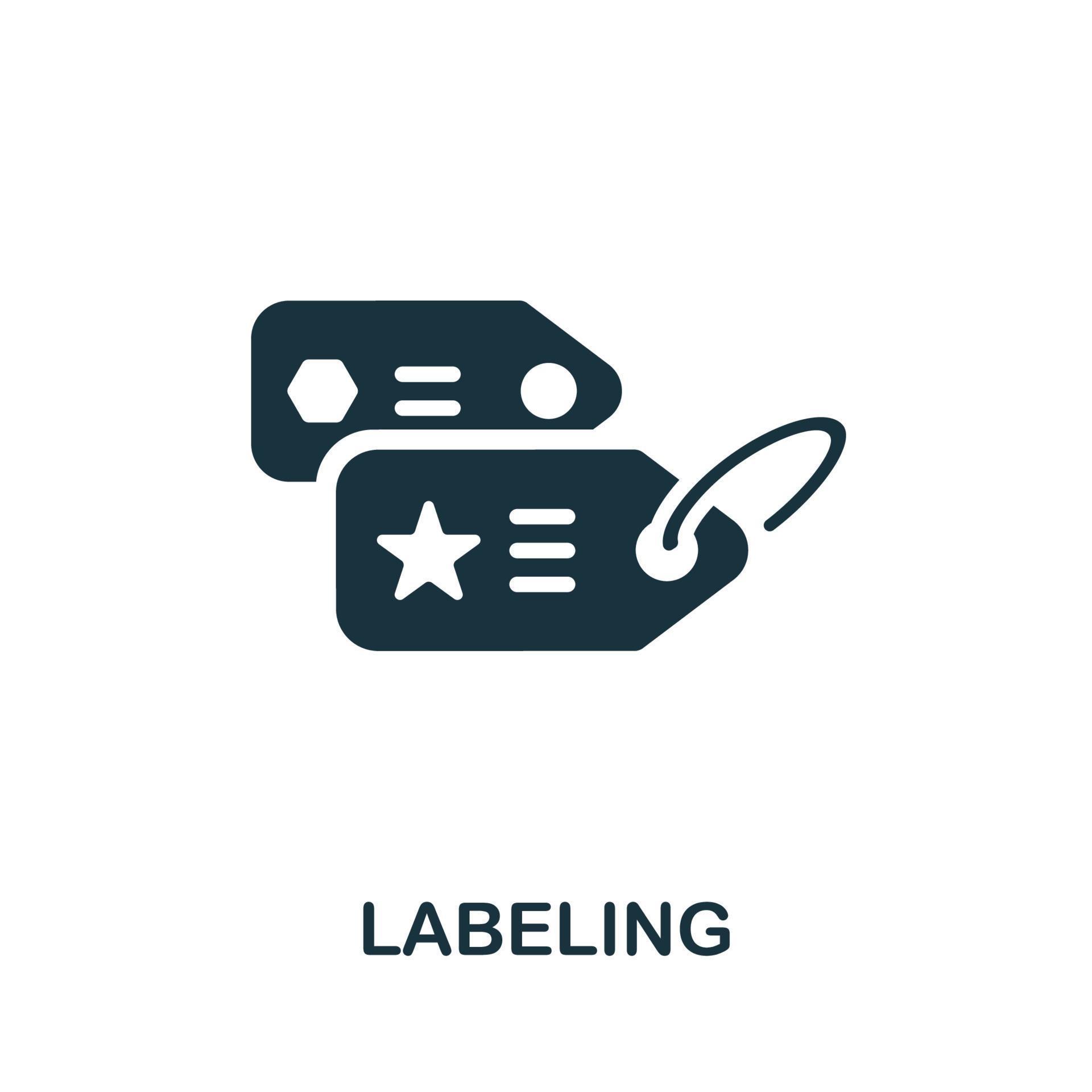 LABELING