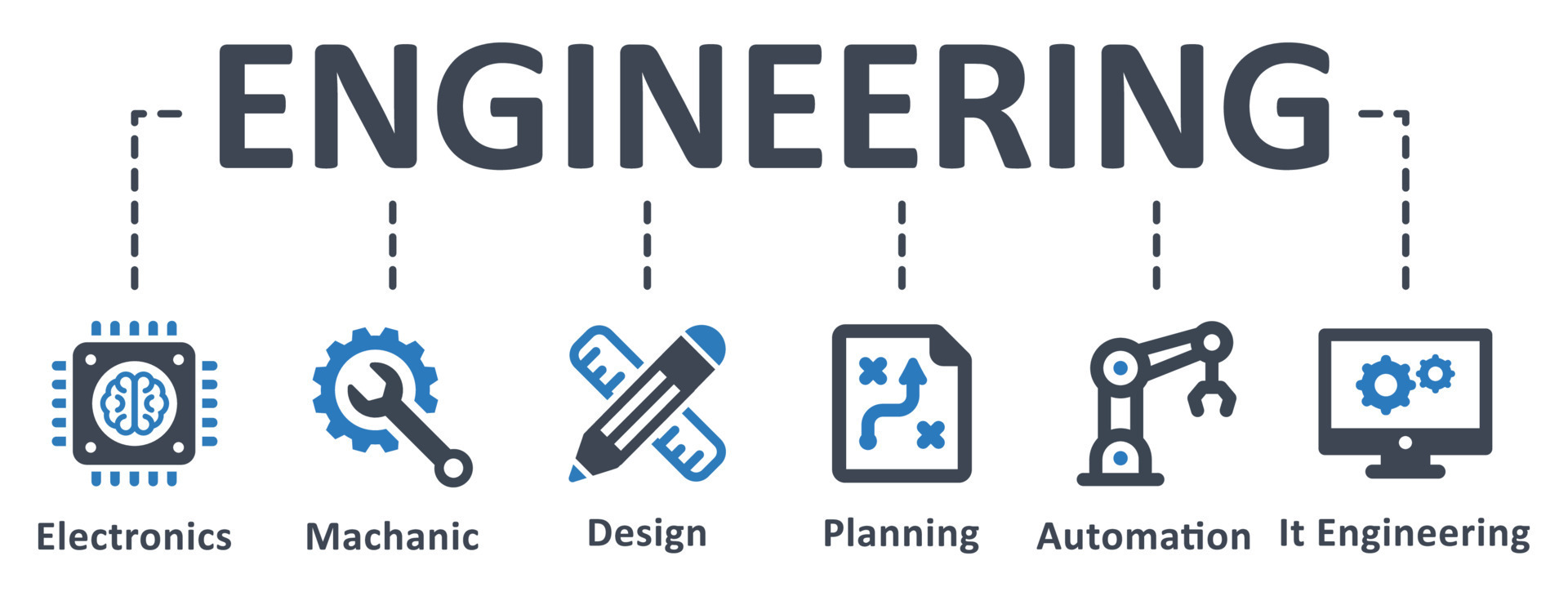 ENGINEERING

Electronics
Machanic
Design
Planning
Automation
It Engineering