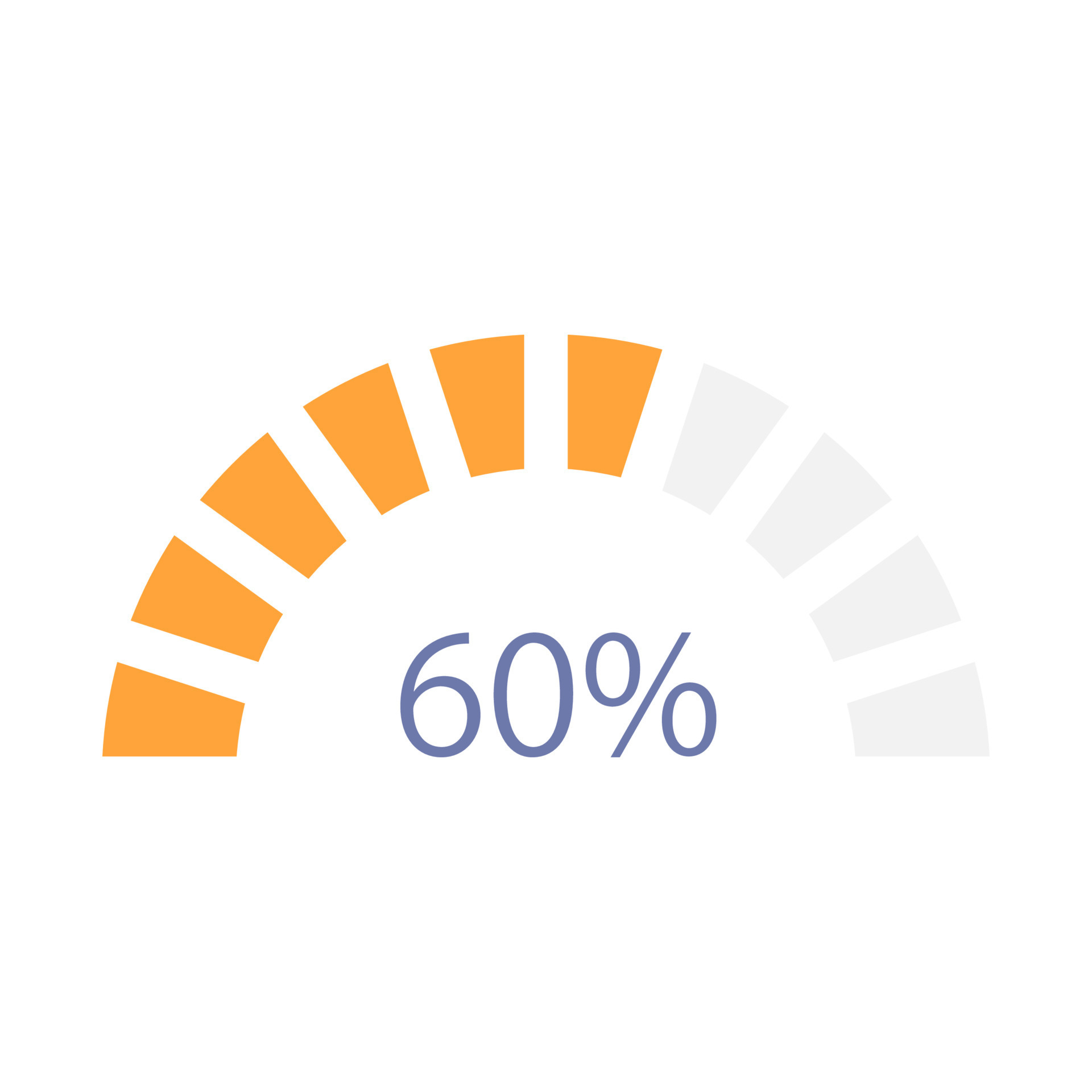 60%