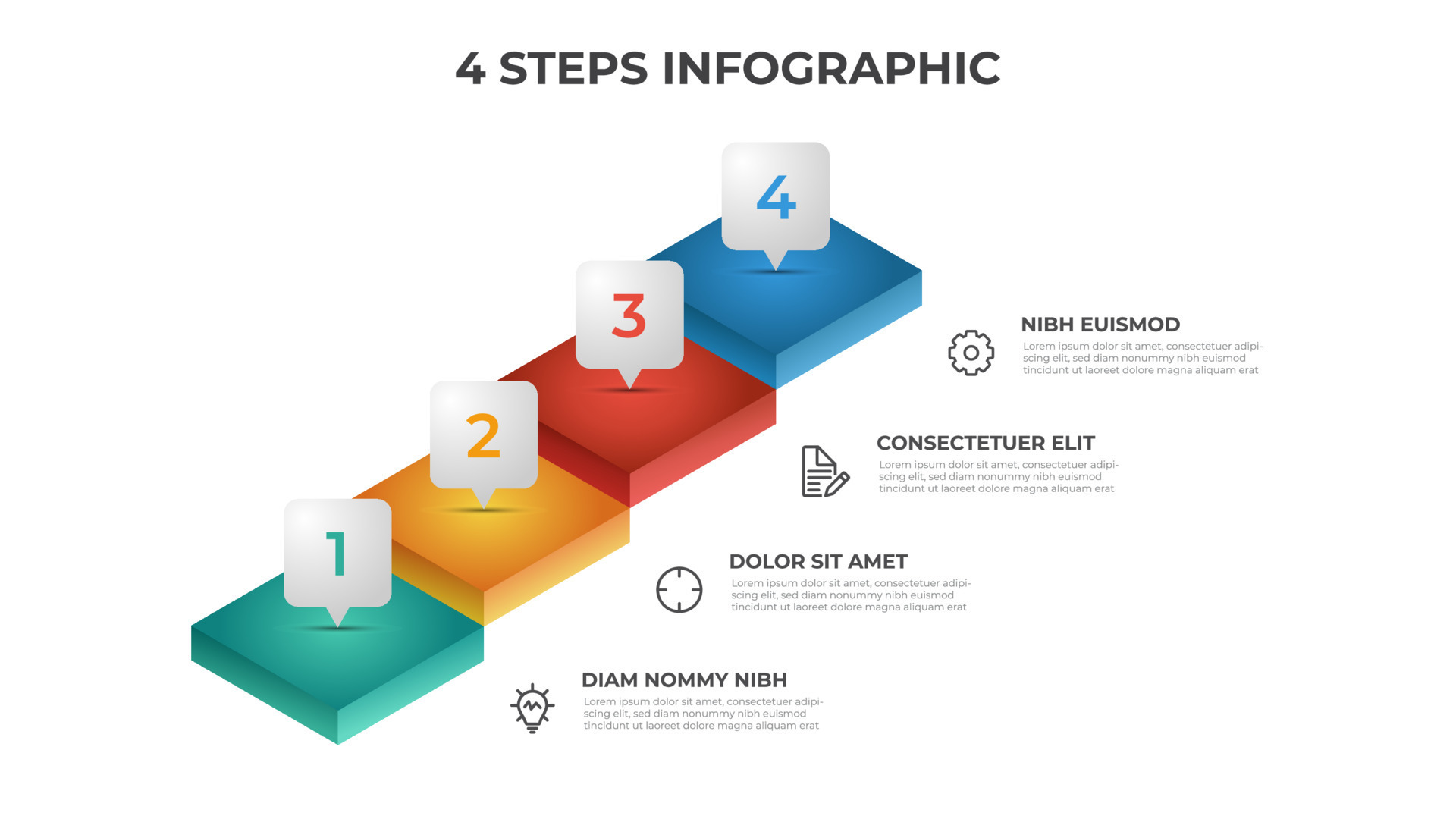 4 STEPS INFOGRAPHIC

4

3

2

1

NIBH EUISMOD
Lorem ipsum dolor sit amet, consectetuer adipiscing elit, sed diam nonummy nibh euismod tincidunt ut laoreet dolore magna aliquam erat

CONSECTETUER ELIT
Lorem ipsum dolor sit amet, consectetuer adipiscing elit, sed diam nonummy nibh euismod tincidunt ut laoreet dolore magna aliquam erat

DOLOR SIT AMET
Lorem ipsum dolor sit amet, consectetuer adipiscing elit, sed diam nonummy nibh euismod tincidunt ut laoreet dolore magna aliquam erat

DIAM NOMMY NIBH
Lorem ipsum dolor sit amet, consectetuer adipiscing elit, sed diam nonummy nibh euismod tincidunt ut laoreet dolore magna aliquam erat