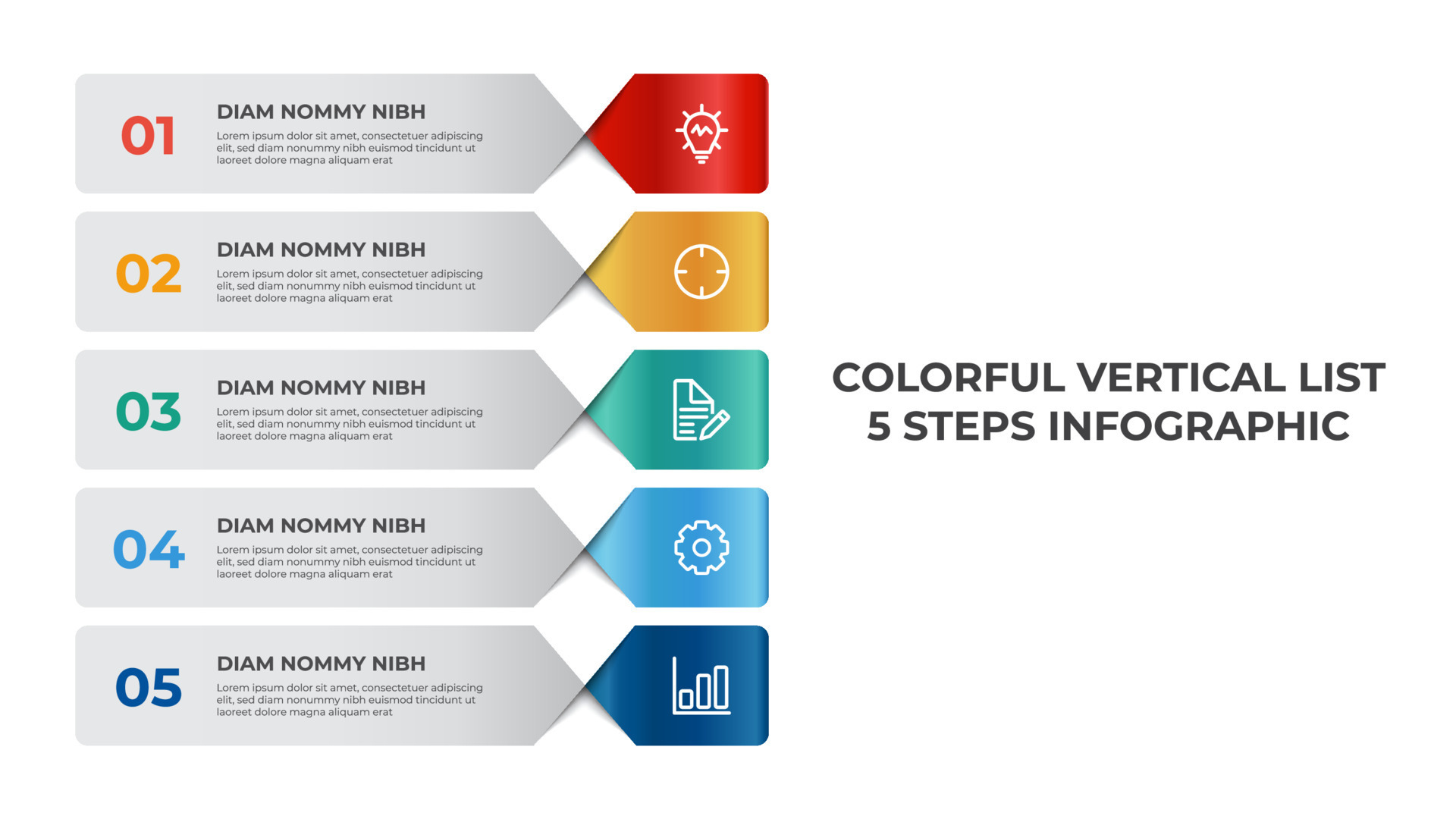 01

DIAM NOMMY NIBH

Lorem ipsum dolor sit amet, consectetuer adipiscing elit, sed diam nonummy nibh euismod tincidunt ut laoreet dolore magna aliquam erat

02

DIAM NOMMY NIBH

Lorem ipsum dolor sit amet, consectetuer adipiscing elit, sed diam nonummy nibh euismod tincidunt ut laoreet dolore magna aliquam erat

03

DIAM NOMMY NIBH

Lorem ipsum dolor sit amet, consectetuer adipiscing elit, sed diam nonummy nibh euismod tincidunt ut laoreet dolore magna aliquam erat

04

DIAM NOMMY NIBH

Lorem ipsum dolor sit amet, consectetuer adipiscing elit, sed diam nonummy nibh euismod tincidunt ut laoreet dolore magna aliquam erat

05

DIAM NOMMY NIBH

Lorem ipsum dolor sit amet, consectetuer adipiscing elit, sed diam nonummy nibh euismod tincidunt ut laoreet dolore magna aliquam erat

COLORFUL VERTICAL LIST
5 STEPS INFOGRAPHIC