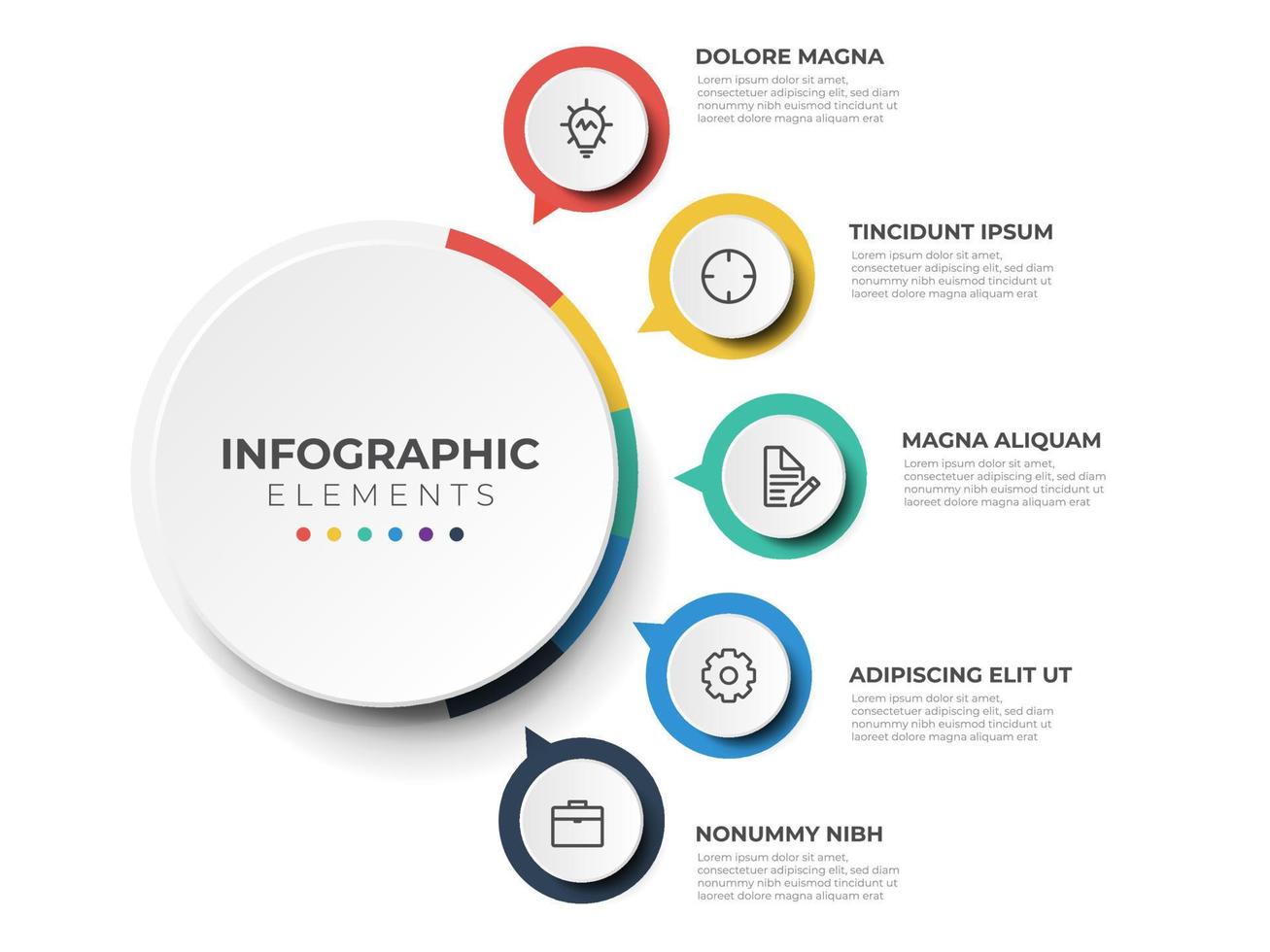 INFOGRAPHIC
ELEMENTS

DOLORE MAGNA
Lorem ipsum dolor sit amet, consectetuer adipiscing elit, sed diam nonummy nibh euismod tincidunt ut laoreet dolore magna aliquam erat

TINCIDUNT IPSUM
Lorem ipsum dolor sit amet, consectetuer adipiscing elit, sed diam nonummy nibh euismod tincidunt ut laoreet dolore magna aliquam erat

MAGNA ALIQUAM
Lorem ipsum dolor sit amet, consectetuer adipiscing elit, sed diam nonummy nibh euismod tincidunt ut laoreet dolore magna aliquam erat

ADIPISCING ELIT UT
Lorem ipsum dolor sit amet, consectetuer adipiscing elit, sed diam nonummy nibh euismod tincidunt ut laoreet dolore magna aliquam erat

NONUMMY NIBH
Lorem ipsum dolor sit amet, consectetuer adipiscing elit, sed diam nonummy nibh euismod tincidunt ut laoreet dolore magna aliquam erat