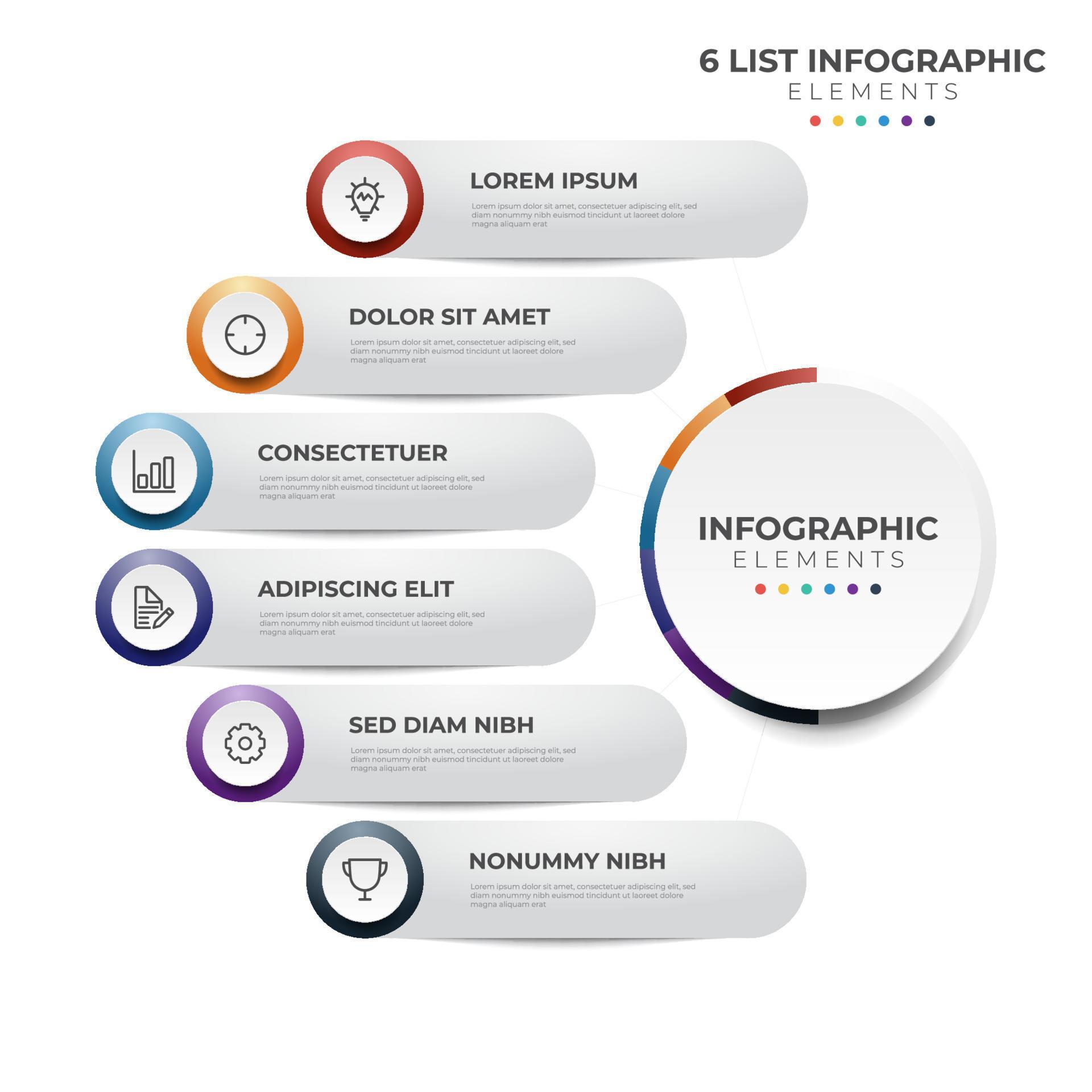 6 LIST INFOGRAPHIC
ELEMENTS

LOREM IPSUM
Lorem ipsum dolor sit amet, consectetuer adipiscing elit, sed diam nonummy nibh euismod tincidunt ut laoreet dolore magna aliquam erat

DOLOR SIT AMET
Lorem ipsum dolor sit amet, consectetuer adipiscing elit, sed diam nonummy nibh euismod tincidunt ut laoreet dolore magna aliquam erat

CONSECTETUER
Lorem ipsum dolor sit amet, consectetuer adipiscing elit, sed diam nonummy nibh euismod tincidunt ut laoreet dolore magna aliquam erat

ADIPISCING ELIT
Lorem ipsum dolor sit amet, consectetuer adipiscing elit, sed diam nonummy nibh euismod tincidunt ut laoreet dolore magna aliquam erat

SED DIAM NIBH
Lorem ipsum dolor sit amet, consectetuer adipiscing elit, sed diam nonummy nibh euismod tincidunt ut laoreet dolore magna aliquam erat

NONUMMY NIBH
Lorem ipsum dolor sit amet, consectetuer adipiscing elit, sed diam nonummy nibh euismod tincidunt ut laoreet dolore magna aliquam erat

INFOGRAPHIC
ELEMENTS