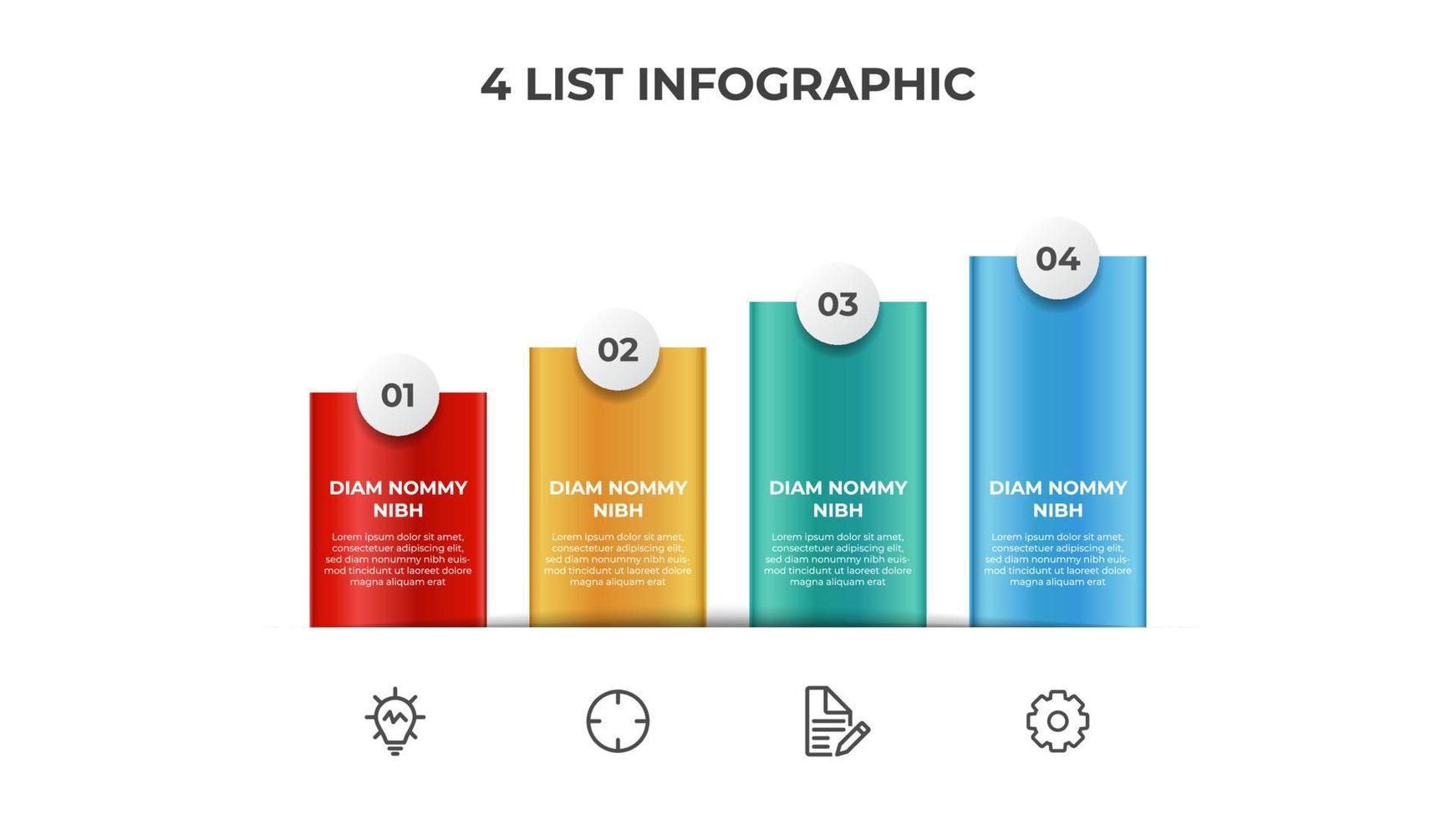 4 LIST INFOGRAPHIC

01

DIAM NOMMY NIBH

Lorem ipsum dolor sit amet, consectetuer adipiscing elit, sed diam nonummy nibh euismod tincidunt ut laoreet dolore magna aliquam erat

02

DIAM NOMMY NIBH

Lorem ipsum dolor sit amet, consectetuer adipiscing elit, sed diam nonummy nibh euismod tincidunt ut laoreet dolore magna aliquam erat

03

DIAM NOMMY NIBH

Lorem ipsum dolor sit amet, consectetuer adipiscing elit, sed diam nonummy nibh euismod tincidunt ut laoreet dolore magna aliquam erat

04

DIAM NOMMY NIBH

Lorem ipsum dolor sit amet, consectetuer adipiscing elit, sed diam nonummy nibh euismod tincidunt ut laoreet dolore magna aliquam erat