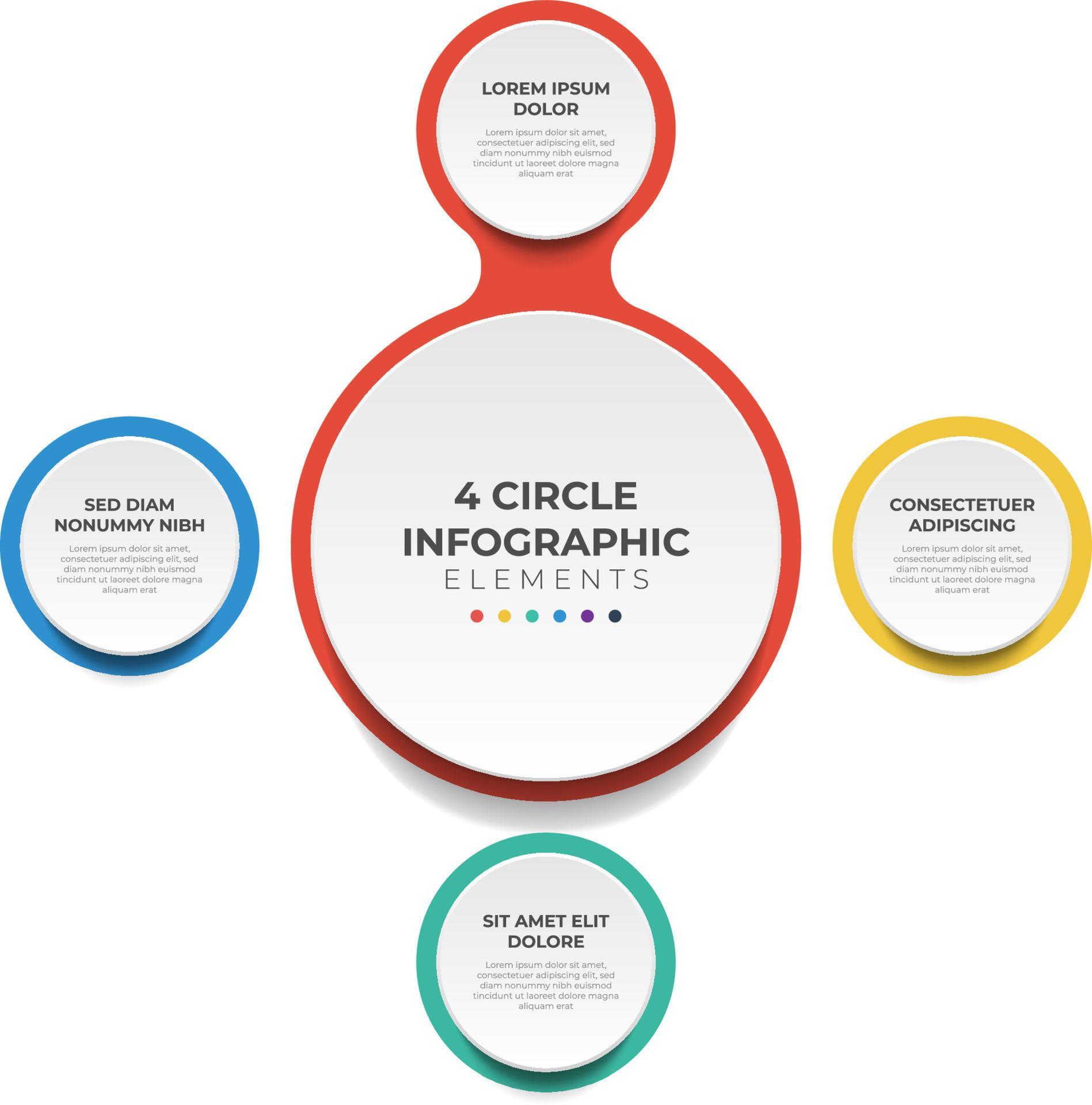 LOREM IPSUM DOLOR

Lorem ipsum dolor sit amet, consectetuer adipiscing elit, sed diam nonummy nibh euismod tincidunt ut laoreet dolore magna aliquam erat

SED DIAM NONUMMY NIBH

Lorem ipsum dolor sit amet, consectetuer adipiscing elit, sed diam nonummy nibh euismod tincidunt ut laoreet dolore magna aliquam erat

4 CIRCLE INFOGRAPHIC
ELEMENTS

CONSECTETUER ADIPISCING

Lorem ipsum dolor sit amet, consectetuer adipiscing elit, sed diam nonummy nibh euismod tincidunt ut laoreet dolore magna aliquam erat

SIT AMET ELIT DOLORE

Lorem ipsum dolor sit amet, consectetuer adipiscing elit, sed diam nonummy nibh euismod tincidunt ut laoreet dolore magna aliquam erat