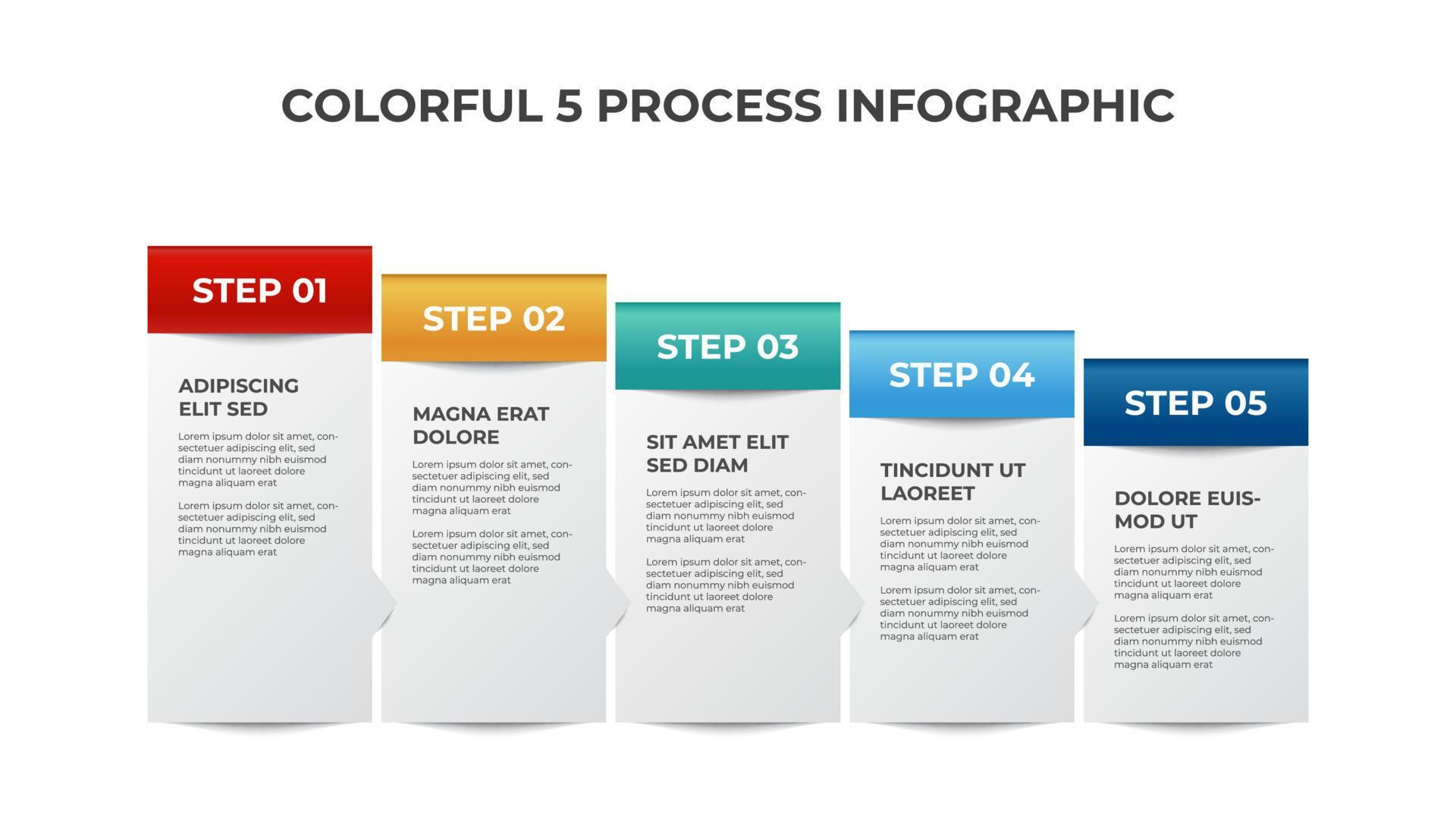 COLORFUL 5 PROCESS INFOGRAPHIC

STEP 01

ADIPISCING ELIT SED

Lorem ipsum dolor sit amet, consectetuer adipiscing elit, sed diam nonummy nibh euismod tincidunt ut laoreet dolore magna aliquam erat

Lorem ipsum dolor sit amet, consectetuer adipiscing elit, sed diam nonummy nibh euismod tincidunt ut laoreet dolore magna aliquam erat

STEP 02

MAGNA ERAT DOLORE

Lorem ipsum dolor sit amet, consectetuer adipiscing elit, sed diam nonummy nibh euismod tincidunt ut laoreet dolore magna aliquam erat

Lorem ipsum dolor sit amet, consectetuer adipiscing elit, sed diam nonummy nibh euismod tincidunt ut laoreet dolore magna aliquam erat

STEP 03

SIT AMET ELIT SED DIAM

Lorem ipsum dolor sit amet, consectetuer adipiscing elit, sed diam nonummy nibh euismod tincidunt ut laoreet dolore magna aliquam erat

Lorem ipsum dolor sit amet, consectetuer adipiscing elit, sed diam nonummy nibh euismod tincidunt ut laoreet dolore magna aliquam erat

STEP 04

TINCIDUNT UT LAOREET

Lorem ipsum dolor sit amet, consectetuer adipiscing elit, sed diam nonummy nibh euismod tincidunt ut laoreet dolore magna aliquam erat

Lorem ipsum dolor sit amet, consectetuer adipiscing elit, sed diam nonummy nibh euismod tincidunt ut laoreet dolore magna aliquam erat

STEP 05

DOLORE EUISMOD UT

Lorem ipsum dolor sit amet, consectetuer adipiscing elit, sed diam nonummy nibh euismod tincidunt ut laoreet dolore magna aliquam erat

Lorem ipsum dolor sit amet, consectetuer adipiscing elit, sed diam nonummy nibh euismod tincidunt ut laoreet dolore magna aliquam erat