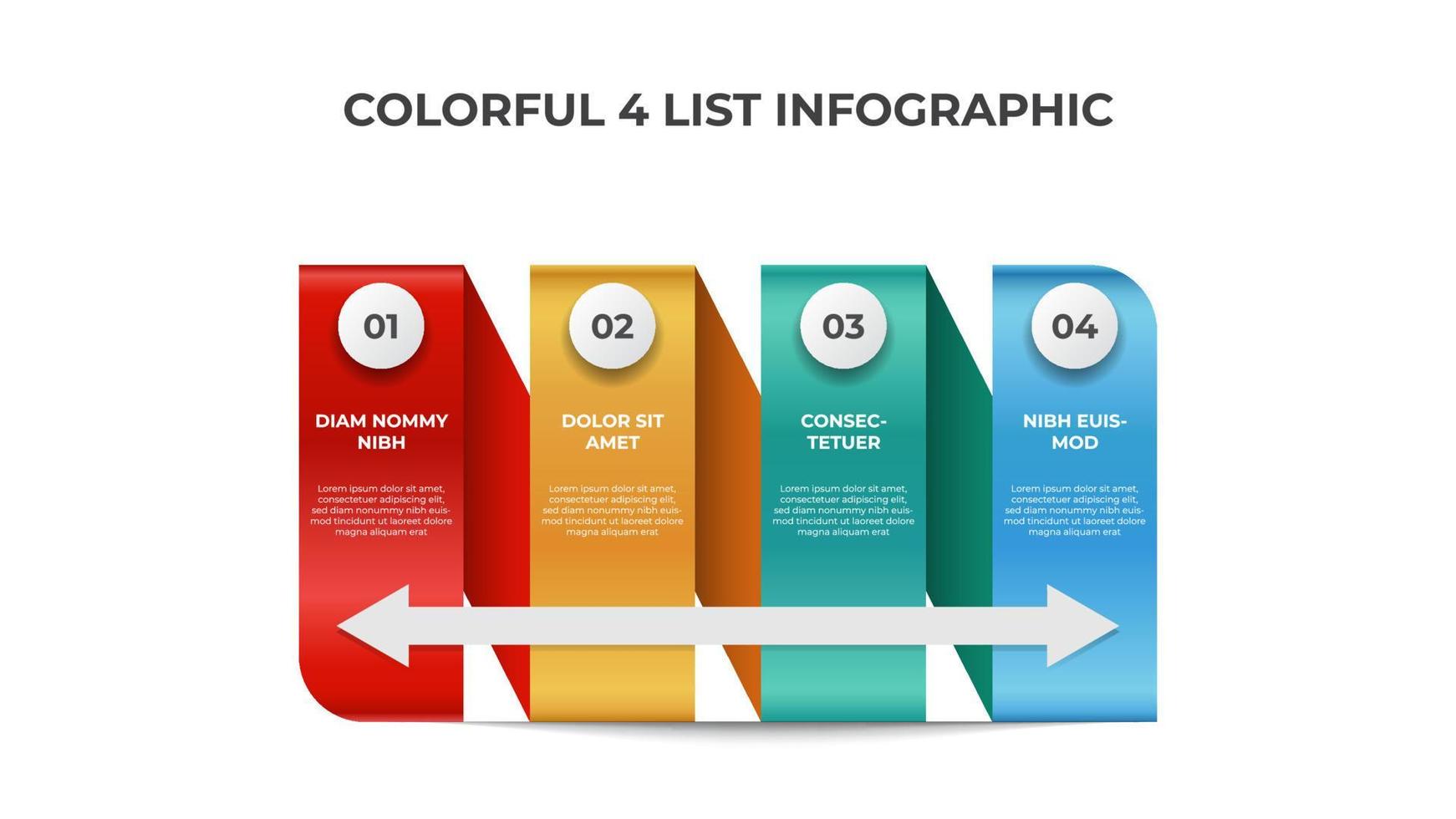 COLORFUL 4 LIST INFOGRAPHIC

01

DIAM NOMMY NIBH

Lorem ipsum dolor sit amet, consectetuer adipiscing elit, sed diam nonummy nibh euismod tincidunt ut laoreet dolore magna aliquam erat

02

DOLOR SIT AMET

Lorem ipsum dolor sit amet, consectetuer adipiscing elit, sed diam nonummy nibh euismod tincidunt ut laoreet dolore magna aliquam erat

03

CONSECTETUER

Lorem ipsum dolor sit amet, consectetuer adipiscing elit, sed diam nonummy nibh euismod tincidunt ut laoreet dolore magna aliquam erat

04

NIBH EUISMOD

Lorem ipsum dolor sit amet, consectetuer adipiscing elit, sed diam nonummy nibh euismod tincidunt ut laoreet dolore magna aliquam erat