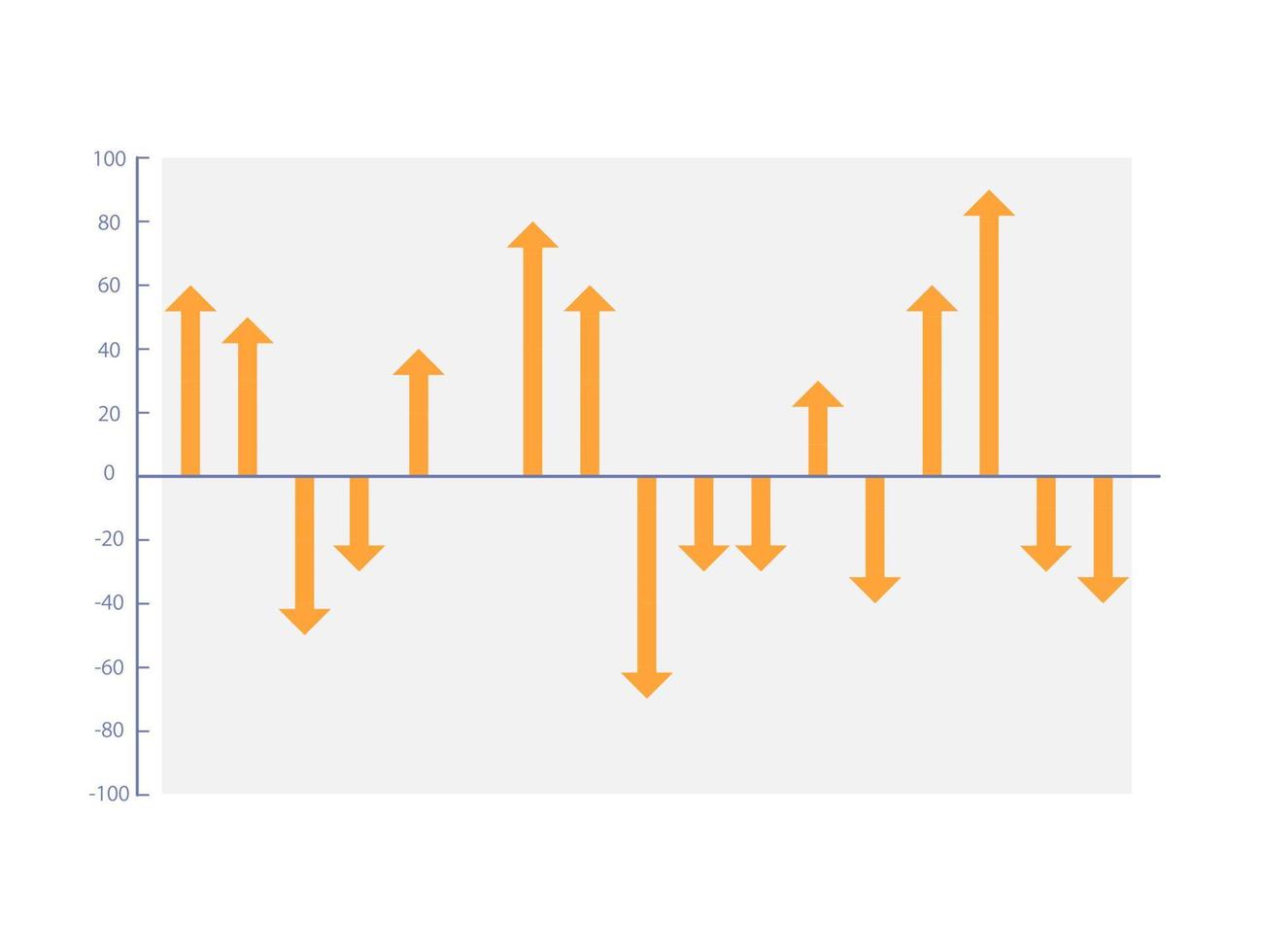 100
80
60
40
20
0
-20
-40
-60
-80
-100