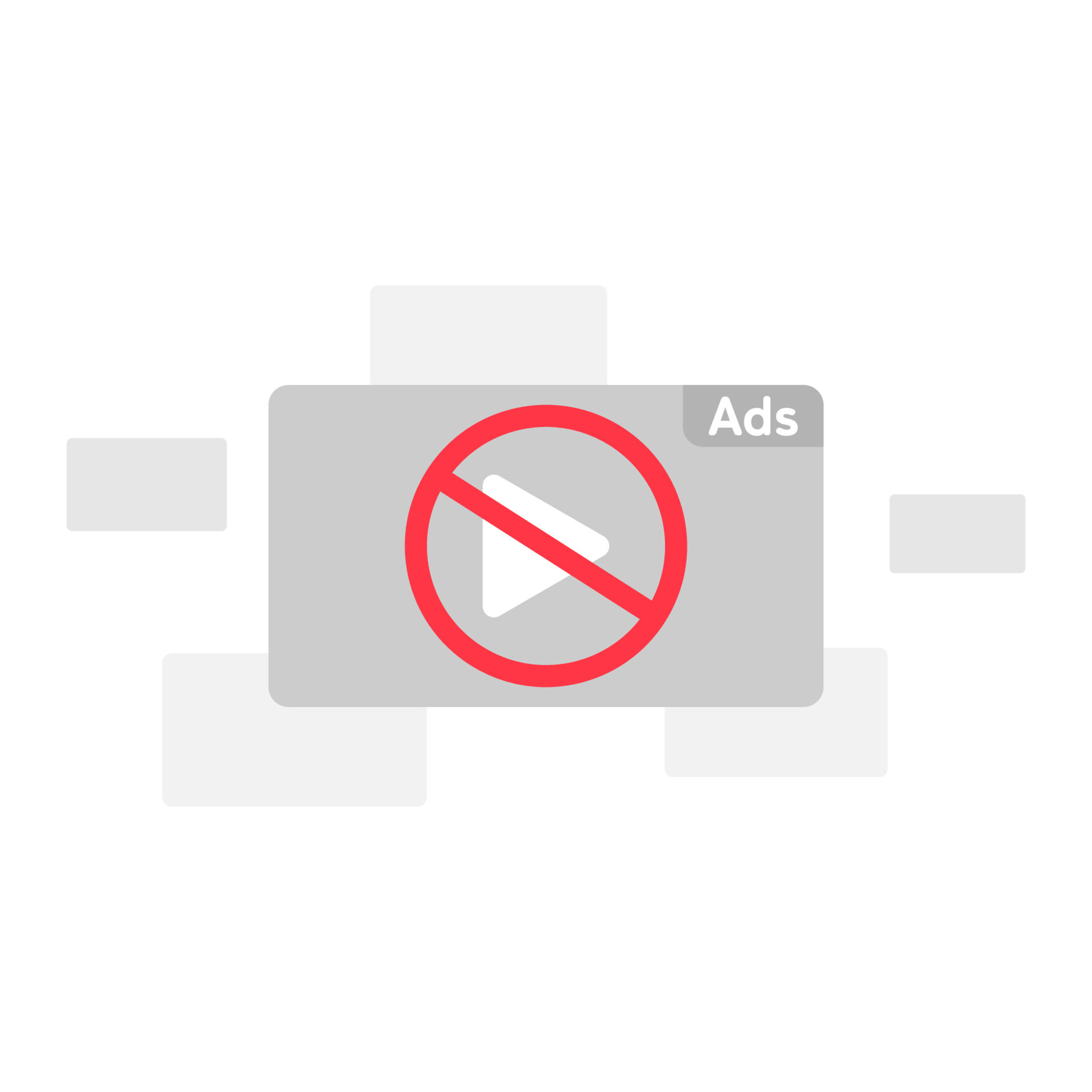 Ads