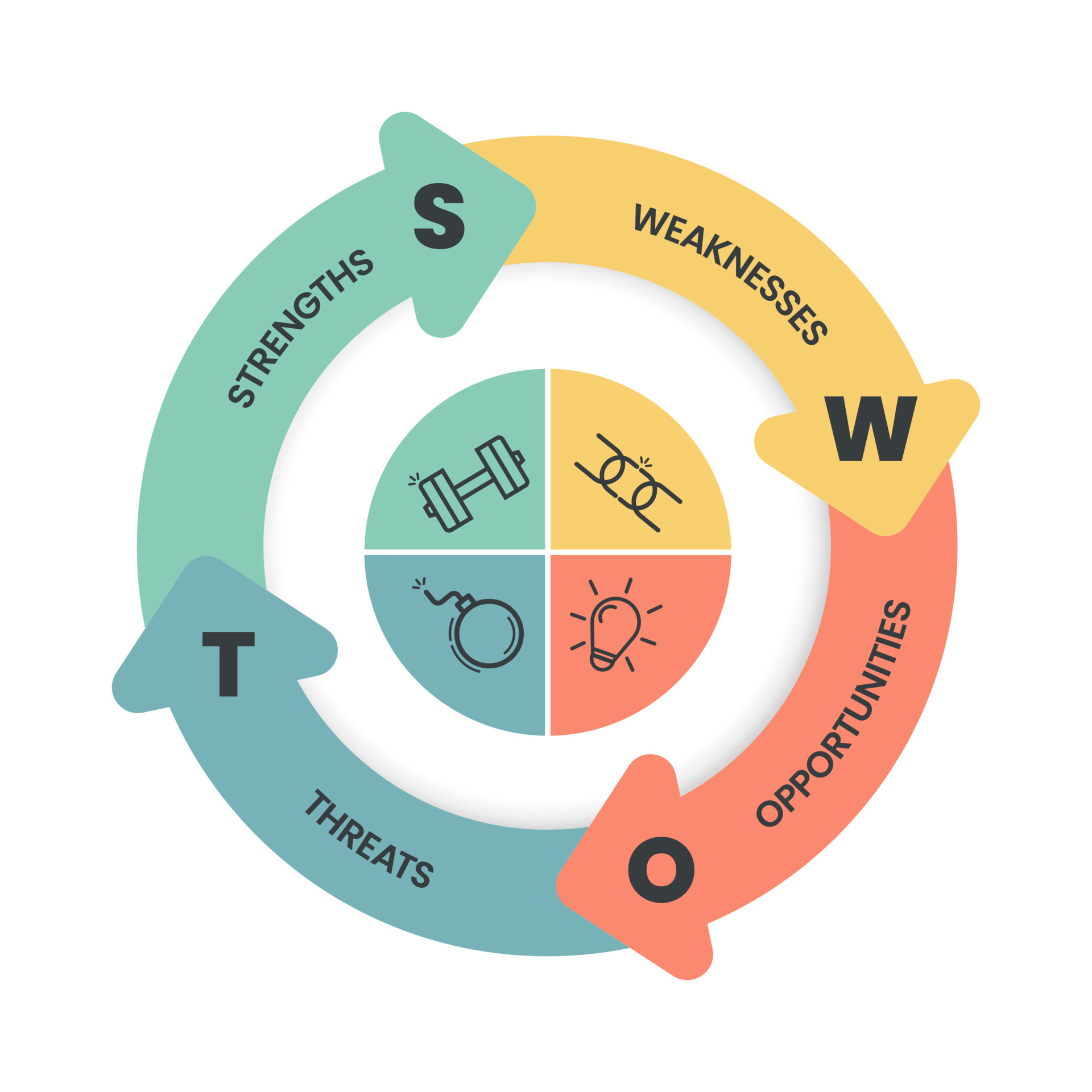 STRENGTHS
S
WEAKNESSES
W
OPPORTUNITIES
O
THREATS
T