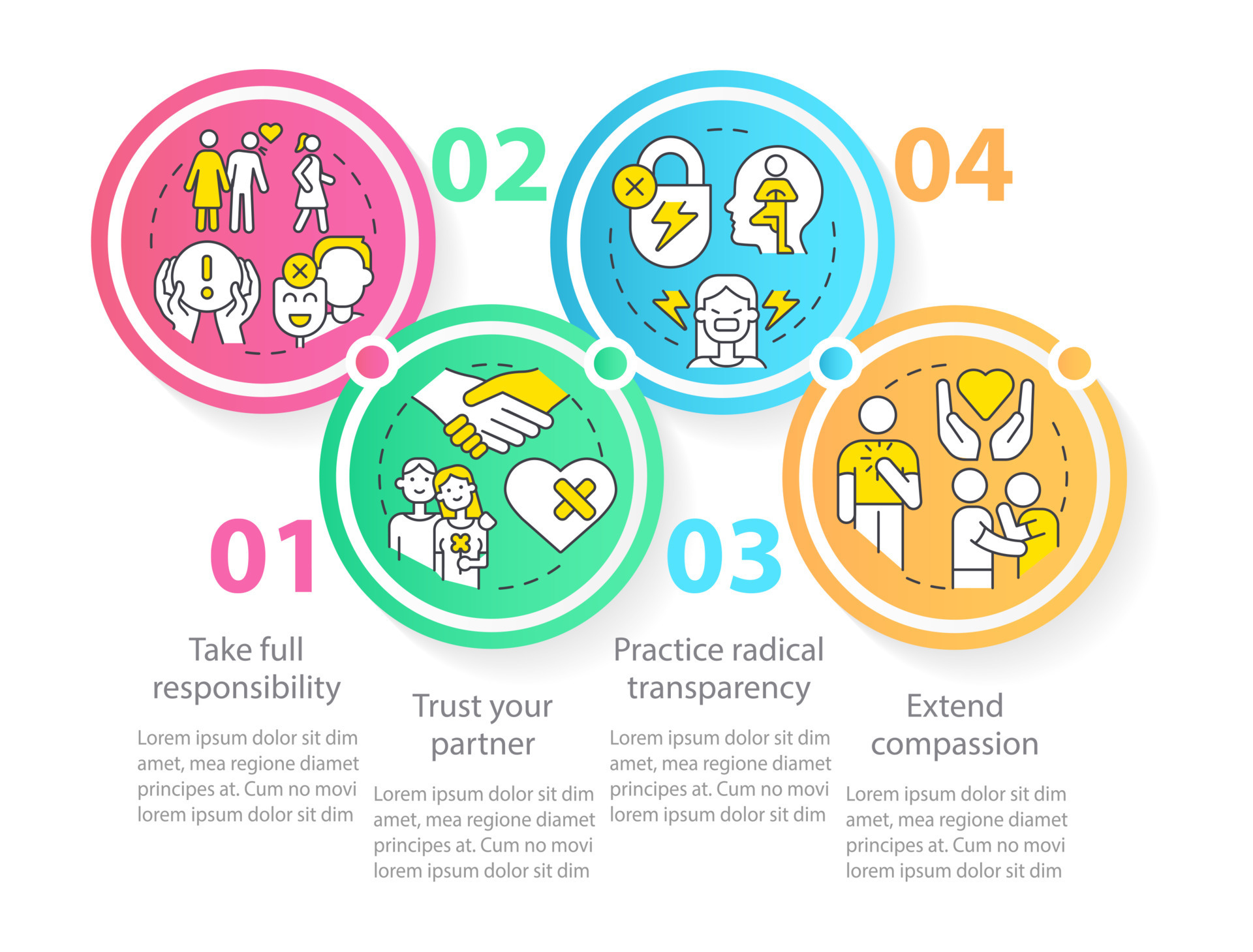 01

Take full responsibility

Lorem ipsum dolor sit dim amet, mea regione diamet principes at. Cum no movi lorem ipsum dolor sit dim

02

Trust your partner

Lorem ipsum dolor sit dim amet, mea regione diamet principes at. Cum no movi lorem ipsum dolor sit dim

03

Practice radical transparency

Lorem ipsum dolor sit dim amet, mea regione diamet principes at. Cum no movi lorem ipsum dolor sit dim

04

Extend compassion

Lorem ipsum dolor sit dim amet, mea regione diamet principes at. Cum no movi lorem ipsum dolor sit dim