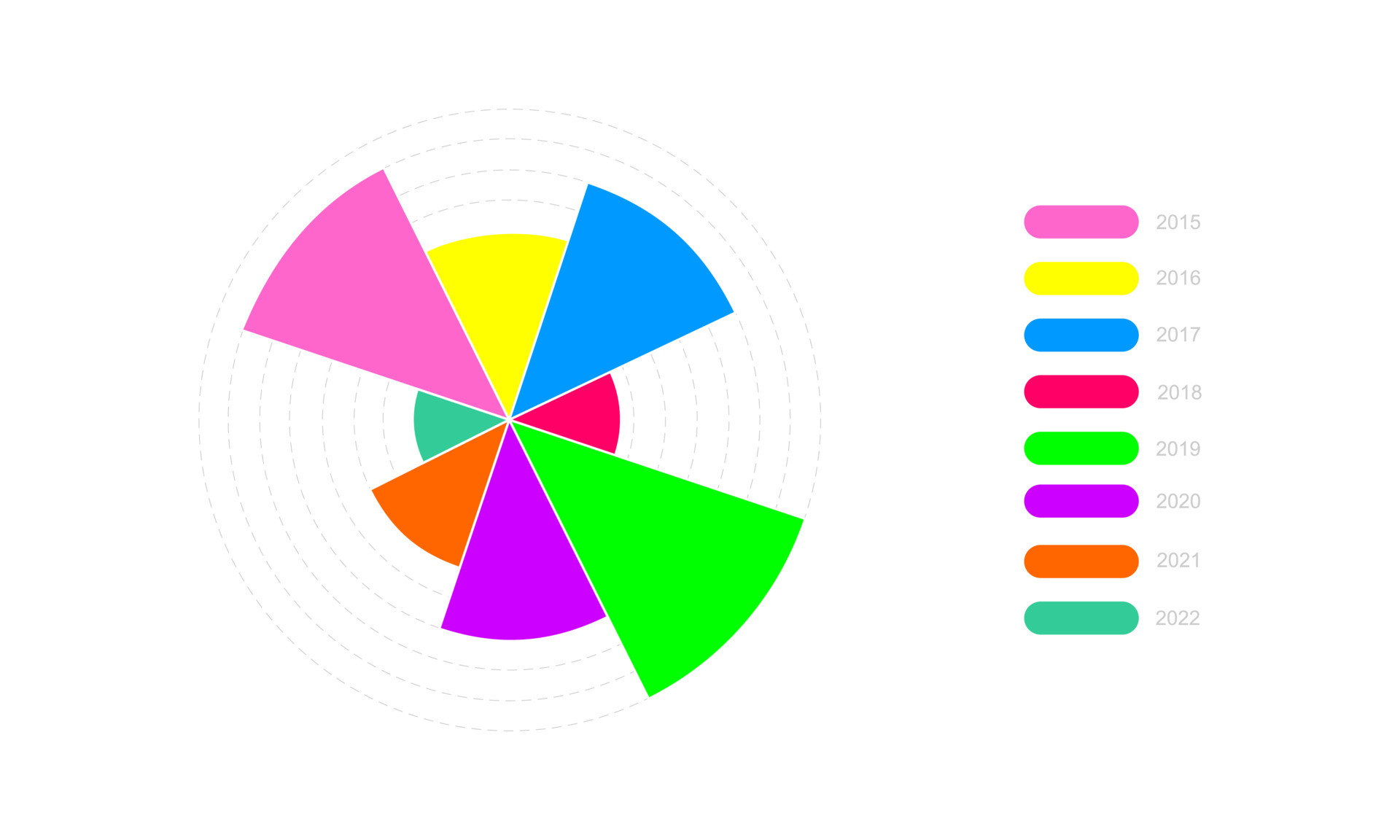 2015
2016
2017
2018
2019
2020
2021
2022