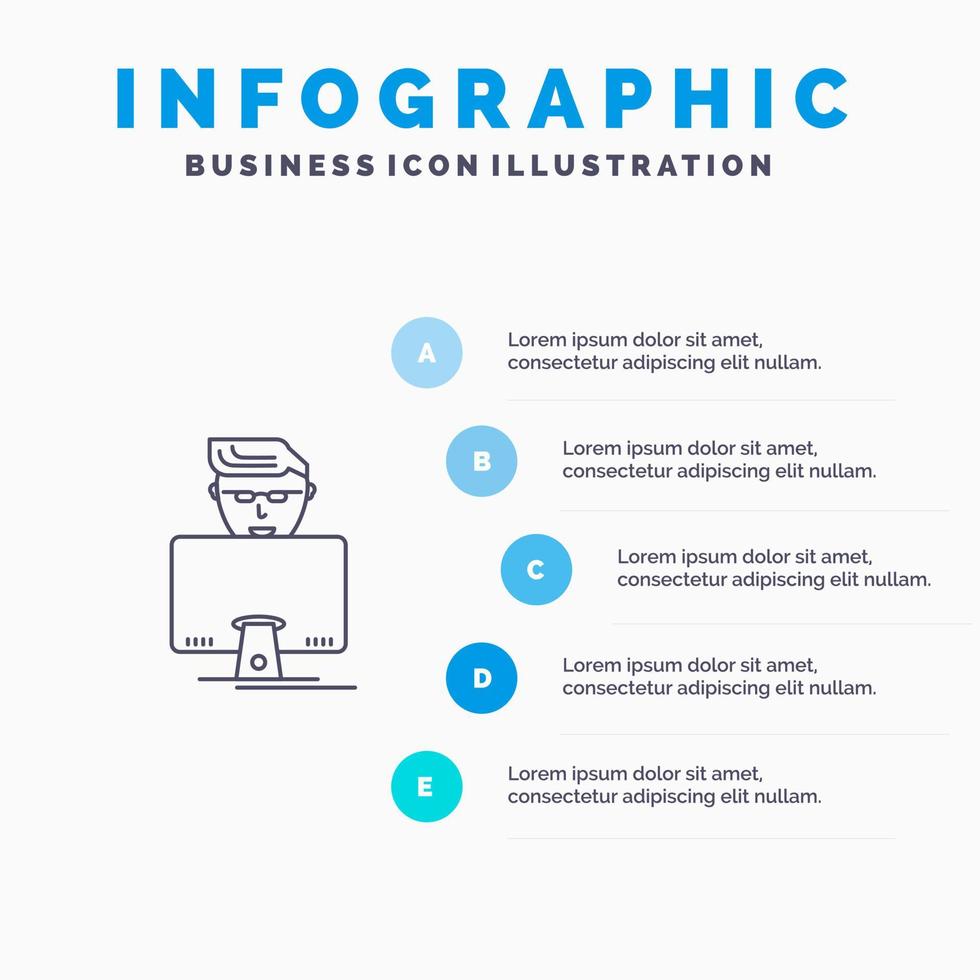 INFOGRAPHIC
BUSINESS ICON ILLUSTRATION

A
Lorem ipsum dolor sit amet, consectetur adipiscing elit nullam.

B
Lorem ipsum dolor sit amet, consectetur adipiscing elit nullam.

C
Lorem ipsum dolor sit amet, consectetur adipiscing elit nullam.

D
Lorem ipsum dolor sit amet, consectetur adipiscing elit nullam.

E
Lorem ipsum dolor sit amet, consectetur adipiscing elit nullam.