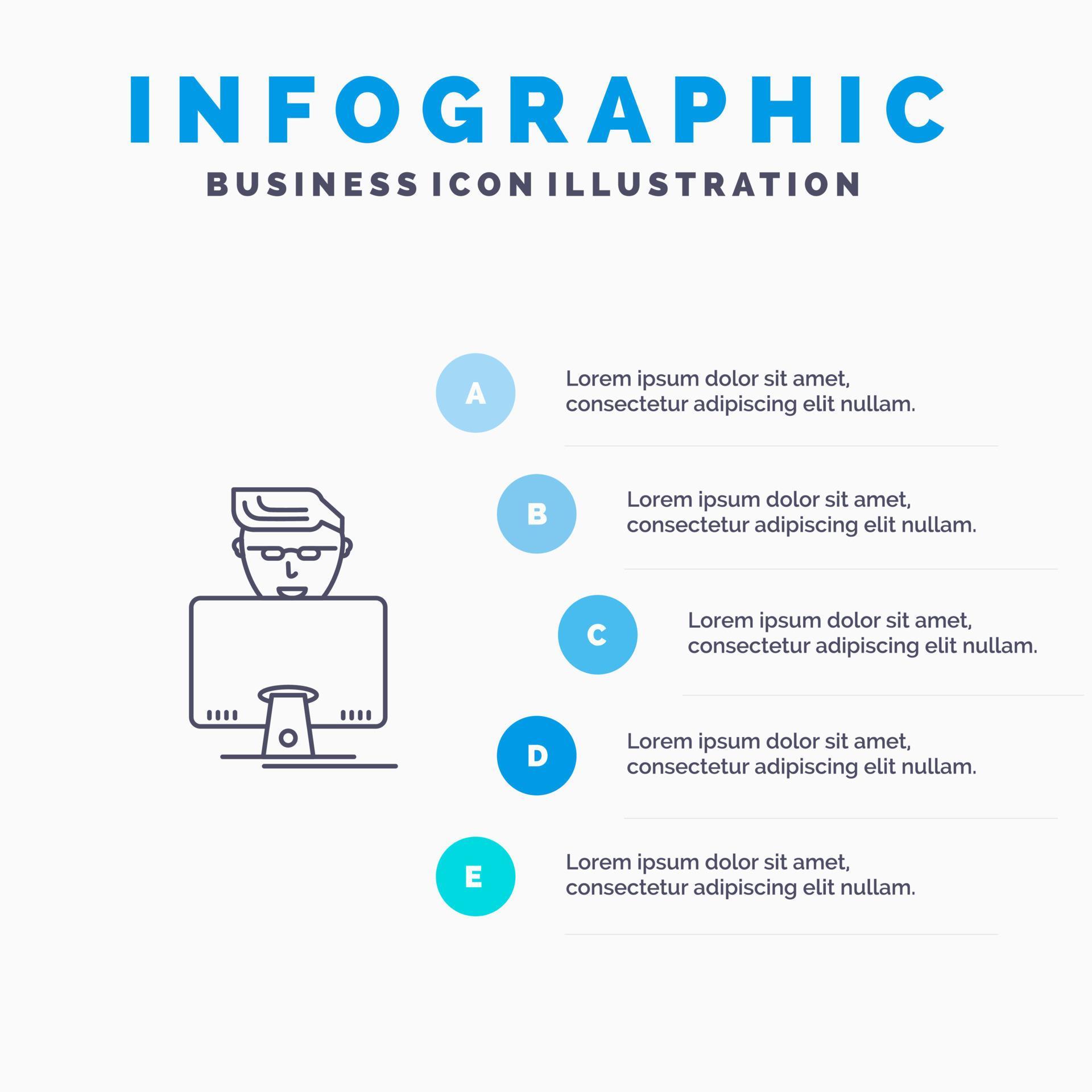 INFOGRAPHIC

BUSINESS ICON ILLUSTRATION

A

Lorem ipsum dolor sit amet, consectetur adipiscing elit nullam.

B

Lorem ipsum dolor sit amet, consectetur adipiscing elit nullam.

C

Lorem ipsum dolor sit amet, consectetur adipiscing elit nullam.

D

Lorem ipsum dolor sit amet, consectetur adipiscing elit nullam.

E

Lorem ipsum dolor sit amet, consectetur adipiscing elit nullam.