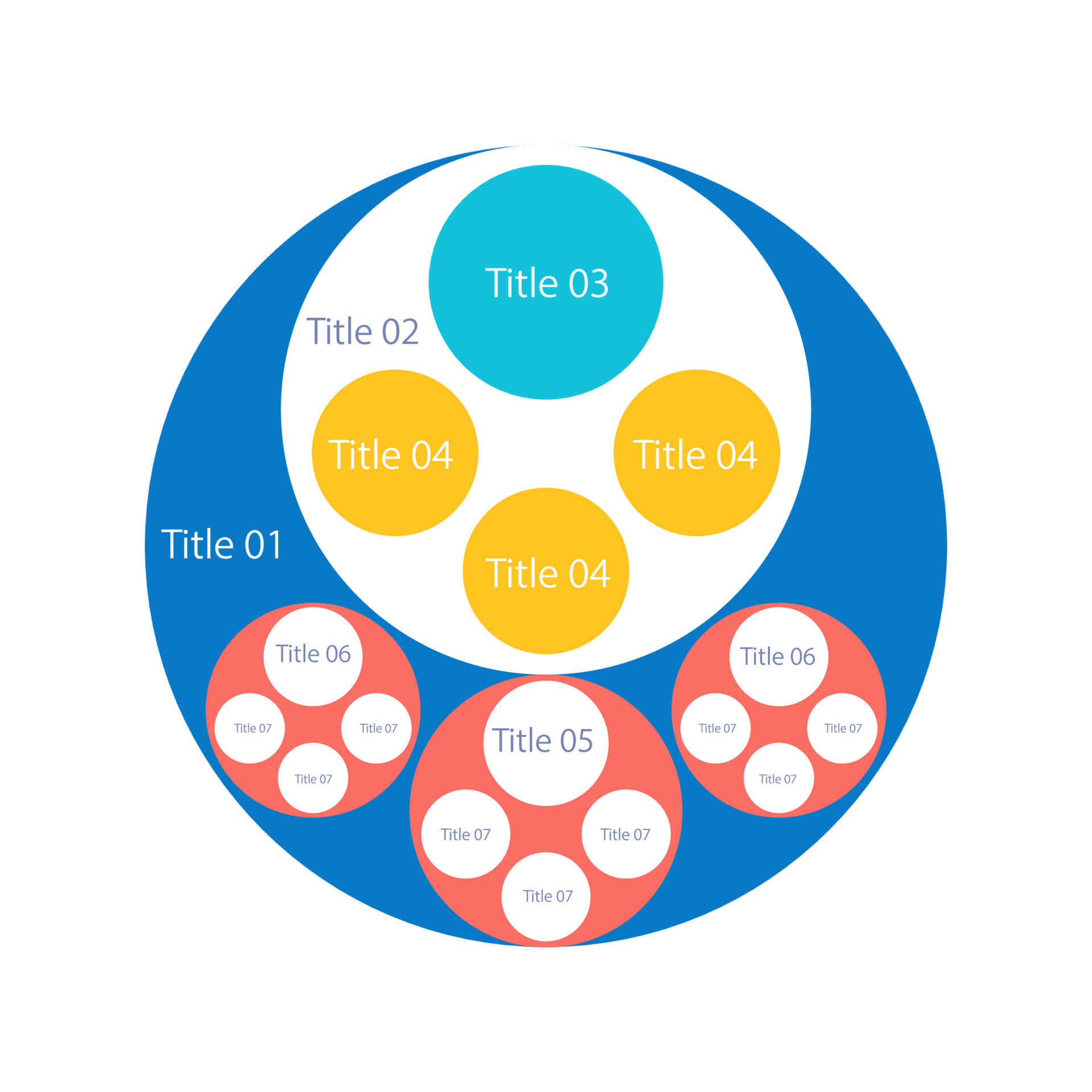 Title 03

Title 02

Title 04

Title 04

Title 01

Title 04

Title 06

Title 07

Title 07

Title 07

Title 05

Title 07

Title 07

Title 07

Title 06

Title 07

Title 07

Title 07