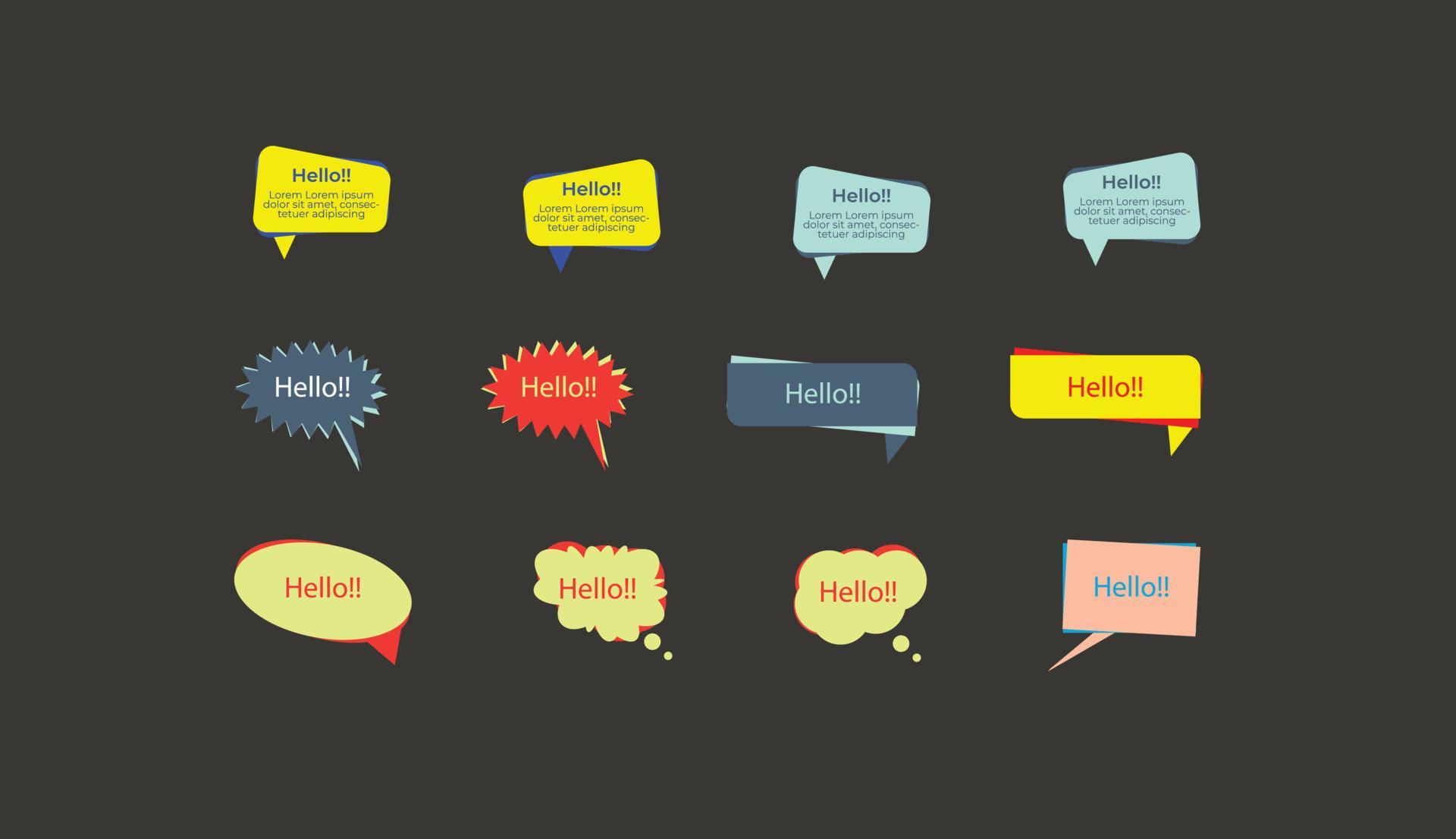 Hello!!
Lorem Lorem ipsum dolor sit amet, consectetuer adipiscing

Hello!!
Lorem Lorem ipsum dolor sit amet, consectetuer adipiscing

Hello!!
Lorem Lorem ipsum dolor sit amet, consectetuer adipiscing

Hello!!
Lorem Lorem ipsum dolor sit amet, consectetuer adipiscing

Hello!!

Hello!!

Hello!!

Hello!!

Hello!!

Hello!!

Hello!!

Hello!!